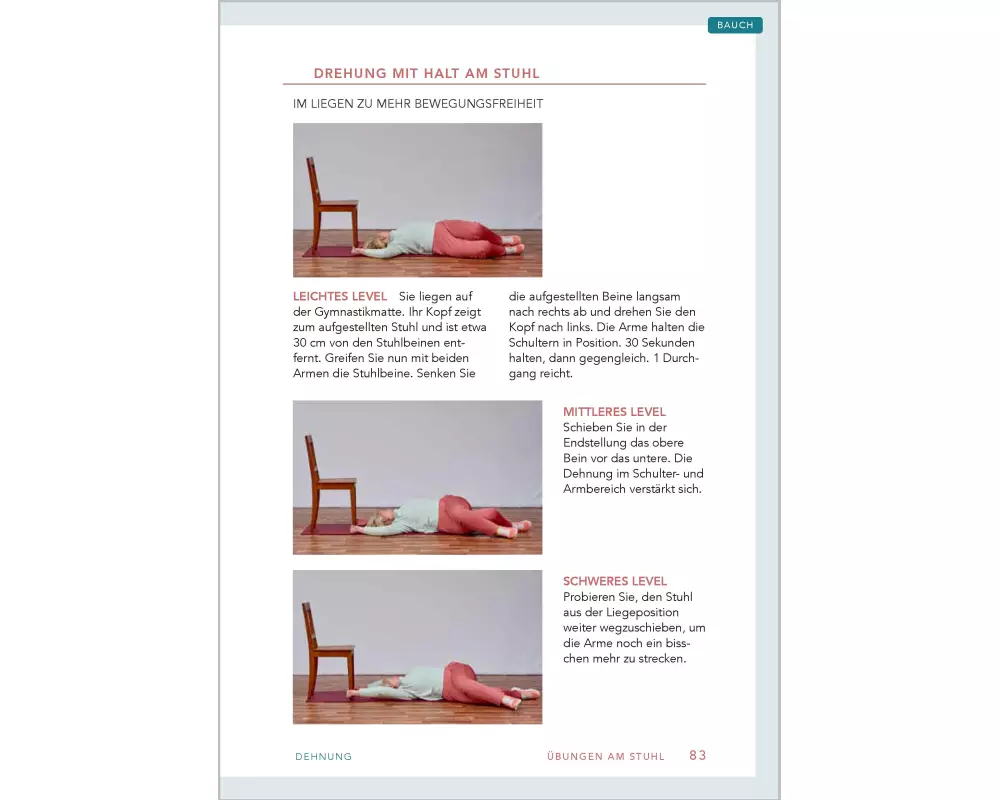 BAUCH

DREHUNG MIT HALT AM STUHL

IM LIEGEN ZU MEHR BEWEGUNGSFREIHEIT

LEICHTES LEVEL Sie liegen auf der Gymnastikmatte. Ihr Kopf zeigt zum aufgestellten Stuhl und ist etwa 30 cm von den Stuhlbeinen entfernt. Greifen Sie nun mit beiden Armen die Stuhlbeine. Senken Sie die aufgestellten Beine langsam nach rechts ab und drehen Sie den Kopf nach links. Die Arme halten die Schultern in Position. 30 Sekunden halten, dann gegengleich. 1 Durchgang reicht.

MITTLERES LEVEL
Schieben Sie in der Endstellung das obere Bein vor das untere. Die Dehnung im Schulter- und Armbereich verstärkt sich.

SCHWERES LEVEL
Probieren Sie, den Stuhl aus der Liegeposition weiter wegzuschieben, um die Arme noch ein bisschen mehr zu strecken.

DEHNUNG

ÜBUNGEN AM STUHL 83