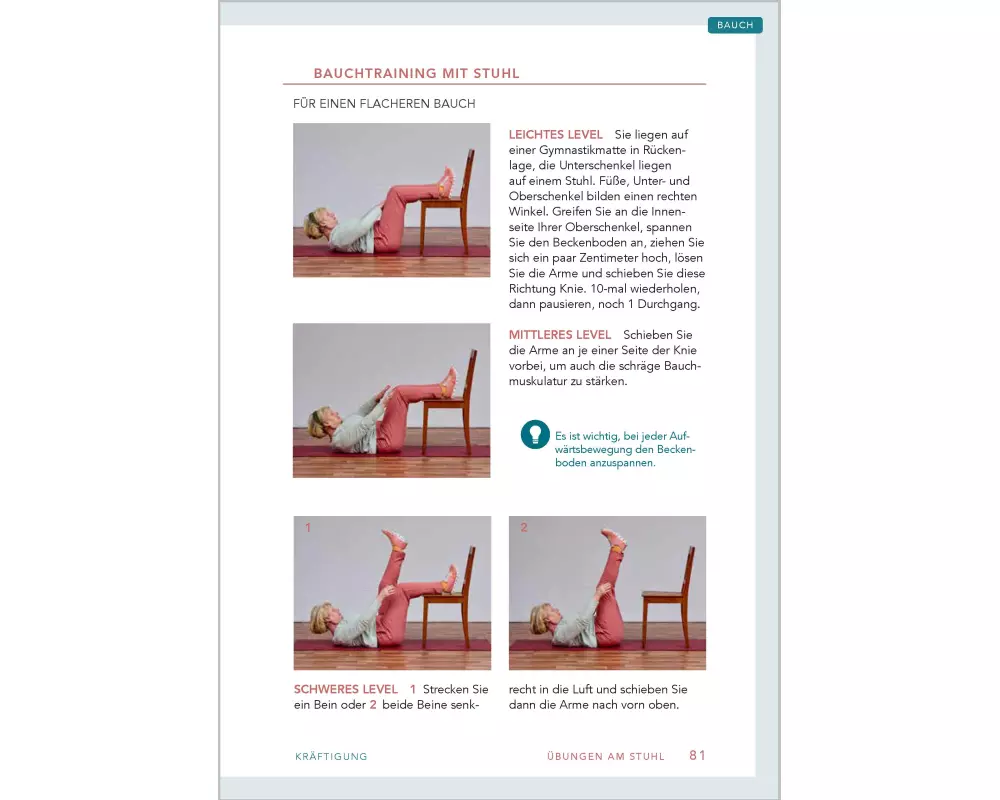 BAUCH

BAUCHTRAINING MIT STUHL

FÜR EINEN FLACHEREN BAUCH

LEICHTES LEVEL Sie liegen auf einer Gymnastikmatte in Rückenlage, die Unterschenkel liegen auf einem Stuhl. Füße, Unter- und Oberschenkel bilden einen rechten Winkel. Greifen Sie an die Innenseite Ihrer Oberschenkel, spannen Sie den Beckenboden an, ziehen Sie sich ein paar Zentimeter hoch, lösen Sie die Arme und schieben Sie diese Richtung Knie. 10-mal wiederholen, dann pausieren, noch 1 Durchgang.

MITTLERES LEVEL Schieben Sie die Arme an je einer Seite der Knie vorbei, um auch die schräge Bauchmuskulatur zu stärken.

Es ist wichtig, bei jeder Aufwärtsbewegung den Beckenboden anzuspannen.

1

2

SCHWERES LEVEL 1 Strecken Sie ein Bein oder 2 beide Beine senkrecht in die Luft und schieben Sie dann die Arme nach vorn oben.

KRÄFTIGUNG

ÜBUNGEN AM STUHL 81