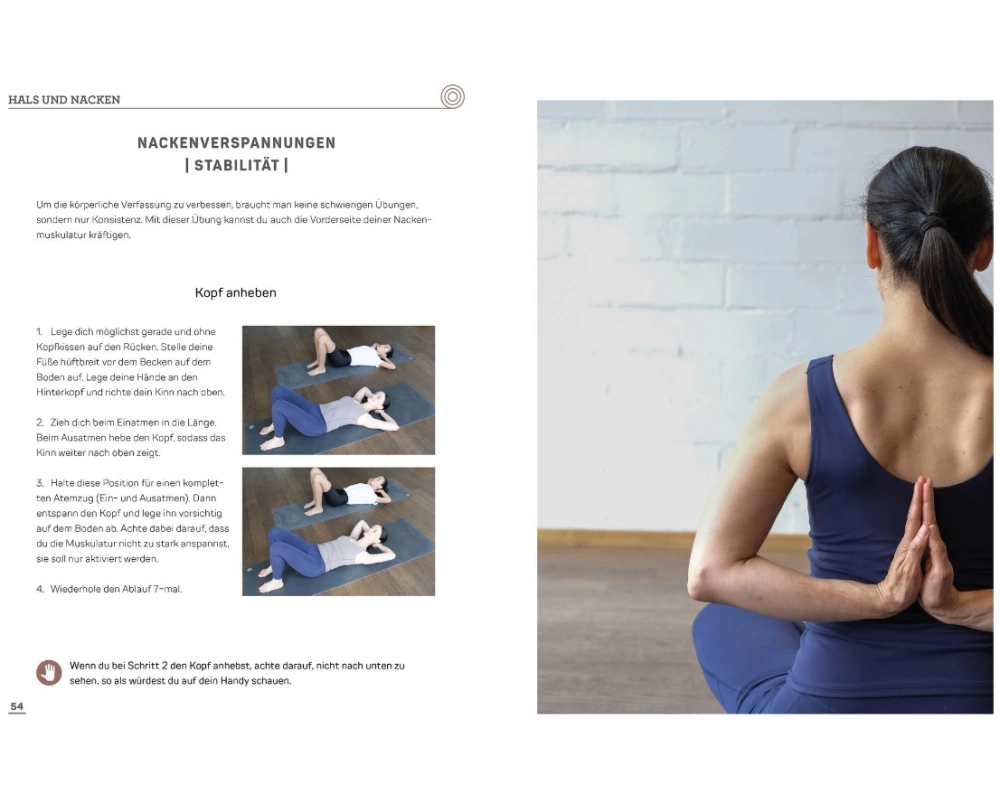 HALS UND NACKEN

NACKENVERSPANNUNGEN
| STABILITÄT |

Um die körperliche Verfassung zu verbessen, braucht man keine schwierigen Übungen, sondern nur Konsistenz. Mit dieser Übung kannst du auch die Vorderseite deiner Nackenmuskulatur kräftigen.

Kopf anheben

1. Lege dich möglichst gerade und ohne Kopfkissen auf den Rücken. Stelle deine Füße hüftbreit vor dem Becken auf dem Boden auf. Lege deine Hände an den Hinterkopf und richte dein Kinn nach oben.

2. Zieh dich beim Einatmen in die Länge. Beim Ausatmen hebe den Kopf, sodass das Kinn weiter nach oben zeigt.

3. Halte diese Position für einen kompletten Atemzug (Ein- und Ausatmen). Dann entspann den Kopf und lege ihn vorsichtig auf dem Boden ab. Achte dabei darauf, dass du die Muskulatur nicht zu stark anspannst, sie soll nur aktiviert werden.

4. Wiederhole den Ablauf 7-mal.

Wenn du bei Schritt 2 den Kopf anhebst, achte darauf, nicht nach unten zu sehen, so als würdest du auf dein Handy schauen.

54