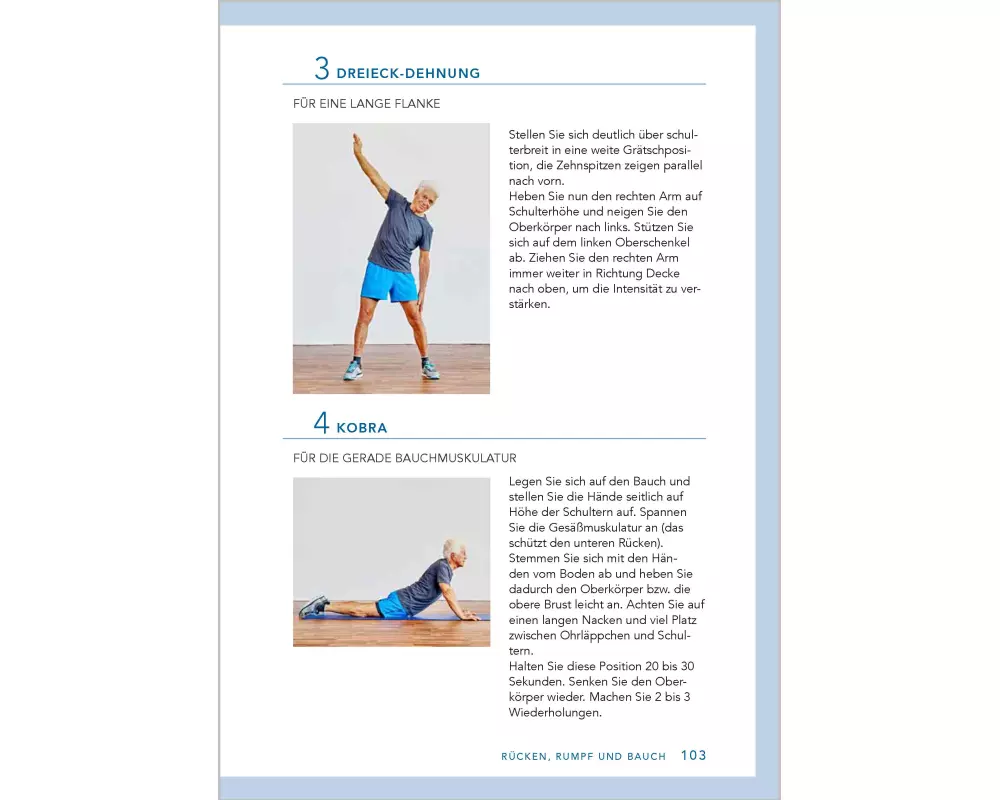 3 DREIECK-DEHNUNG

FÜR EINE LANGE FLANKE

Stellen Sie sich deutlich über schulterbreit in eine weite Grätschposition, die Zehnspitzen zeigen parallel nach vorn.
Heben Sie nun den rechten Arm auf Schulterhöhe und neigen Sie den Oberkörper nach links. Stützen Sie sich auf dem linken Oberschenkel ab. Ziehen Sie den rechten Arm immer weiter in Richtung Decke nach oben, um die Intensität zu verstärken.

4 KOBRA

FÜR DIE GERADE BAUCHMUSKULATUR

Legen Sie sich auf den Bauch und stellen Sie die Hände seitlich auf Höhe der Schultern auf. Spannen Sie die Gesäßmuskulatur an (das schützt den unteren Rücken). Stemmen Sie sich mit den Händen vom Boden ab und heben Sie dadurch den Oberkörper bzw. die obere Brust leicht an. Achten Sie auf einen langen Nacken und viel Platz zwischen Ohrläppchen und Schultern.
Halten Sie diese Position 20 bis 30 Sekunden. Senken Sie den Oberkörper wieder. Machen Sie 2 bis 3 Wiederholungen.

RÜCKEN, RUMPF UND BAUCH 103