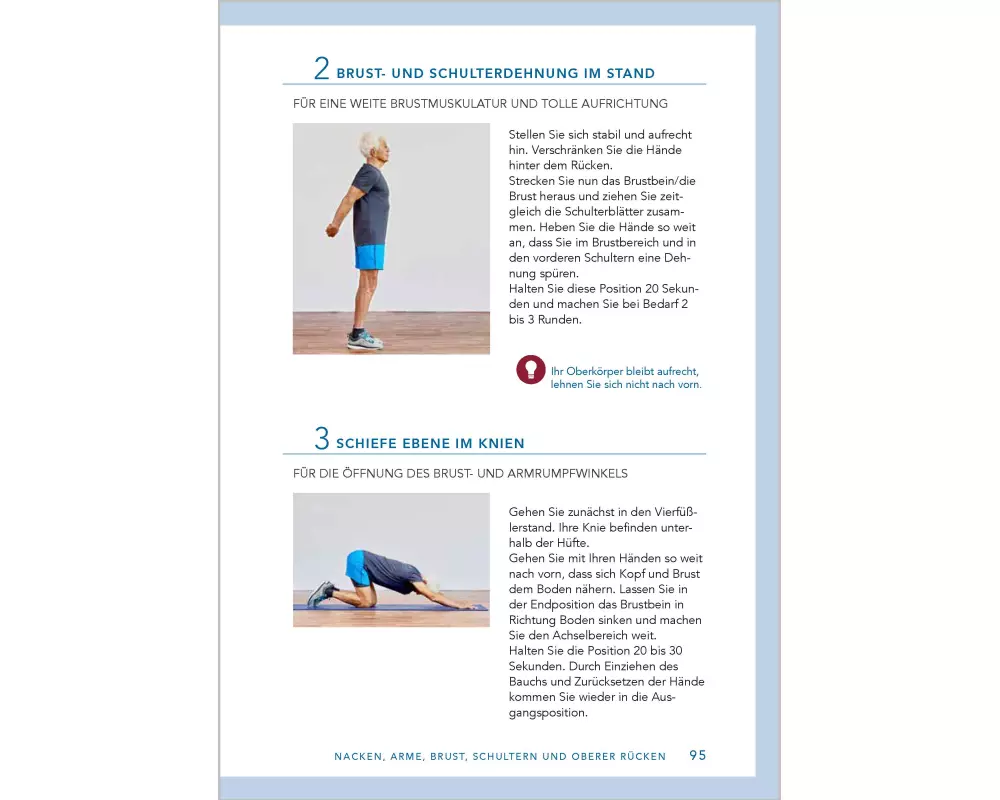 2 BRUST- UND SCHULTERDEHNUNG IM STAND

FÜR EINE WEITE BRUSTMUSKULATUR UND TOLLE AUFRICHTUNG

Stellen Sie sich stabil und aufrecht hin. Verschränken Sie die Hände hinter dem Rücken.
Strecken Sie nun das Brustbein/die Brust heraus und ziehen Sie zeitgleich die Schulterblätter zusammen. Heben Sie die Hände so weit an, dass Sie im Brustbereich und in den vorderen Schultern eine Dehnung spüren.
Halten Sie diese Position 20 Sekunden und machen Sie bei Bedarf 2 bis 3 Runden.

Ihr Oberkörper bleibt aufrecht, lehnen Sie sich nicht nach vorn.

3 SCHIEFE EBENE IM KNIEN

FÜR DIE ÖFFNUNG DES BRUST- UND ARMRUMPFWINKELS

Gehen Sie zunächst in den Vierfüßlerstand. Ihre Knie befinden unterhalb der Hüfte.
Gehen Sie mit Ihren Händen so weit nach vorn, dass sich Kopf und Brust dem Boden nähern. Lassen Sie in der Endposition das Brustbein in Richtung Boden sinken und machen Sie den Achselbereich weit.
Halten Sie die Position 20 bis 30 Sekunden. Durch Einziehen des Bauchs und Zurücksetzen der Hände kommen Sie wieder in die Ausgangsposition.

NACKEN, ARME, BRUST, SCHULTERN UND OBERER RÜCKEN 95