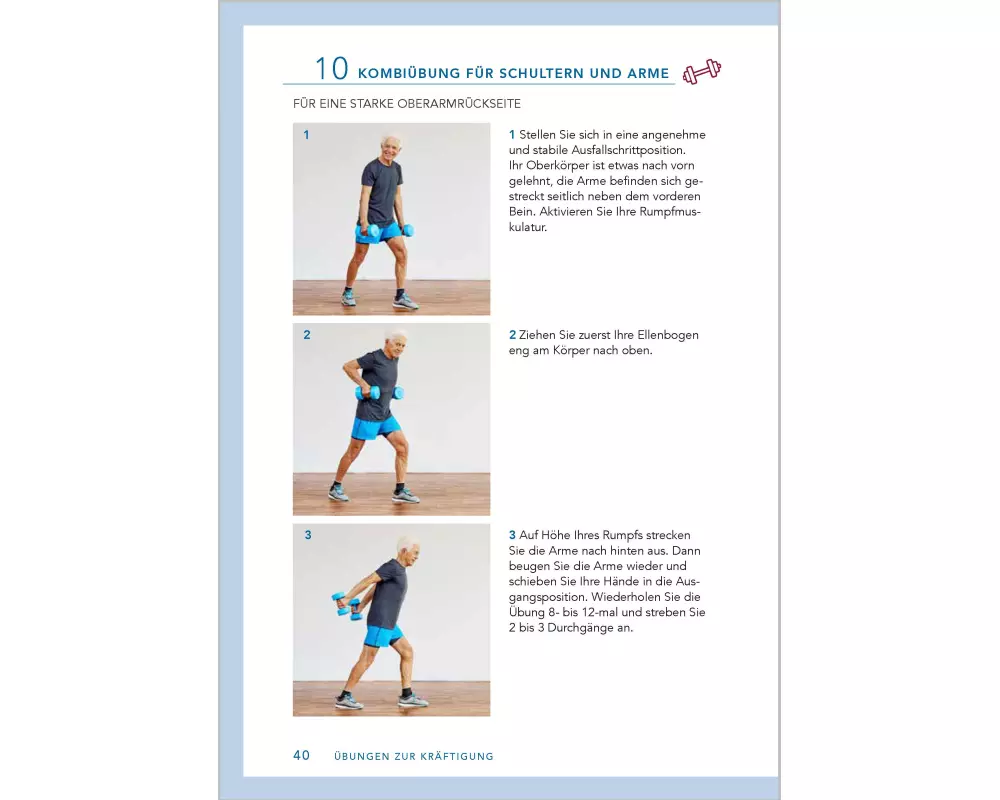 10 KOMBIÜBUNG FÜR SCHULTERN UND ARME

FÜR EINE STARKE OBERARMRÜCKSEITE

1

1 Stellen Sie sich in eine angenehme und stabile Ausfallschrittposition. Ihr Oberkörper ist etwas nach vorn gelehnt, die Arme befinden sich gestreckt seitlich neben dem vorderen Bein. Aktivieren Sie Ihre Rumpfmuskulatur.

2

2 Ziehen Sie zuerst Ihre Ellenbogen eng am Körper nach oben.

3

3 Auf Höhe Ihres Rumpfs strecken Sie die Arme nach hinten aus. Dann beugen Sie die Arme wieder und schieben Sie Ihre Hände in die Ausgangsposition. Wiederholen Sie die Übung 8- bis 12-mal und streben Sie 2 bis 3 Durchgänge an.

40 ÜBUNGEN ZUR KRÄFTIGUNG