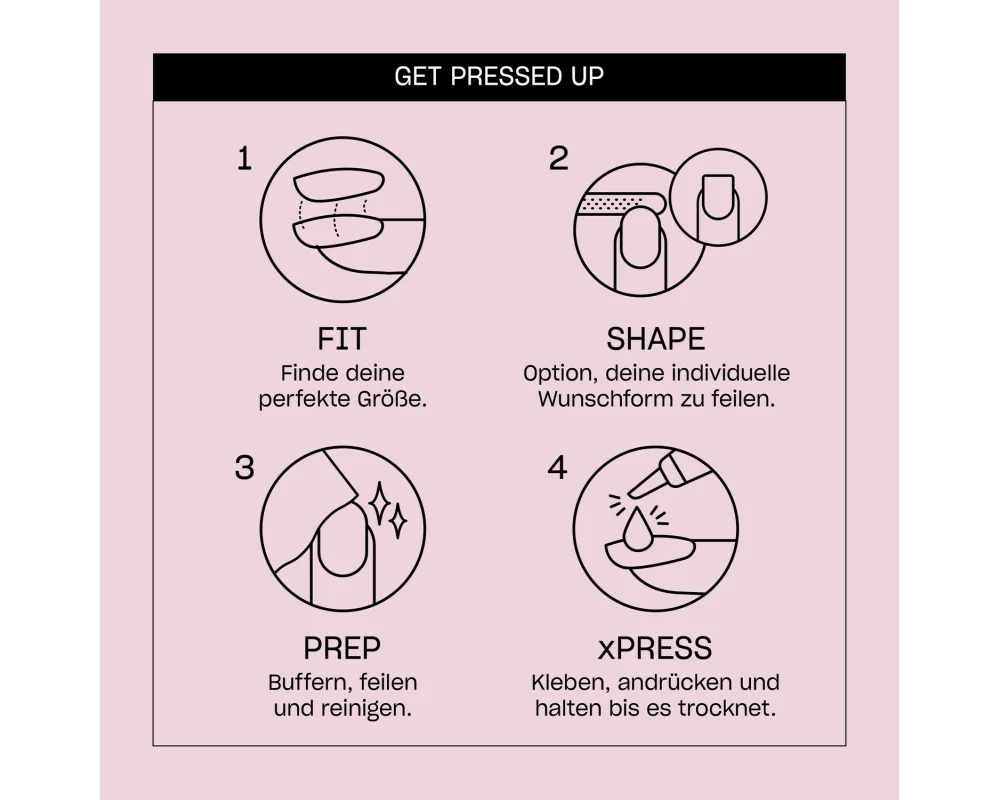 GET PRESSED UP

1

FIT

Finde deine perfekte Größe.

2

SHAPE

Option, deine individuelle Wunschform zu feilen.

3

PREP

Buffern, feilen und reinigen.

4

xPRESS

Kleben, andrücken und halten bis es trocknet.