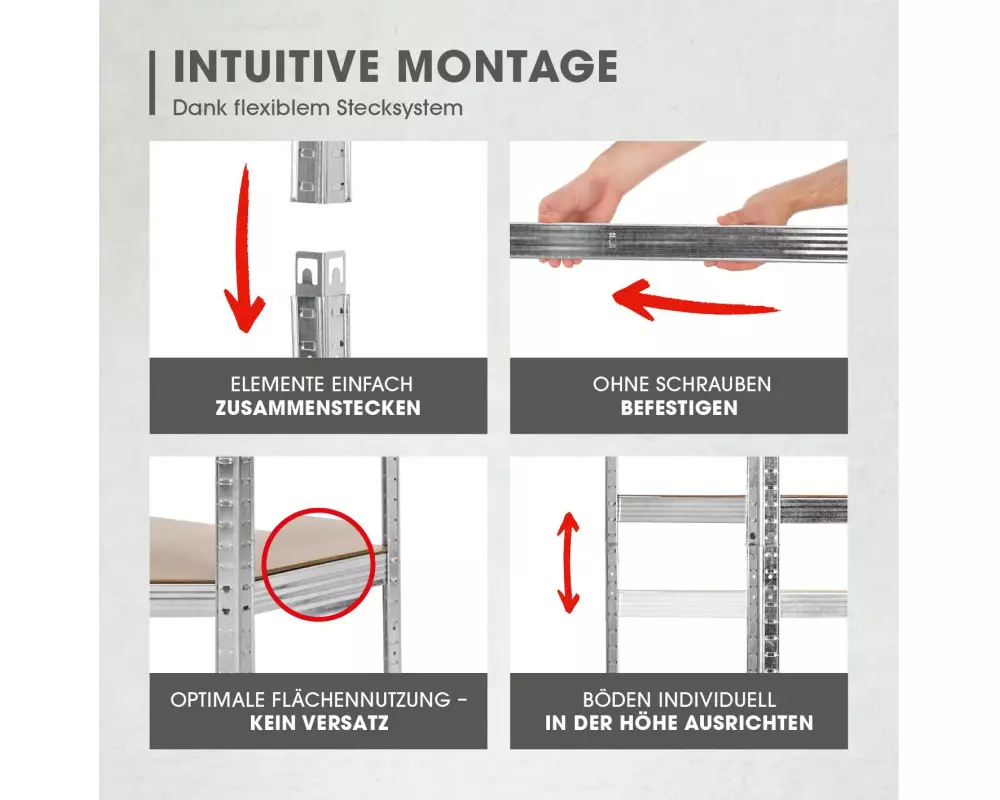 INTUITIVE MONTAGE
Dank flexiblem Stecksystem

ELEMENTE EINFACH
ZUSAMMENSTECKEN

OHNE SCHRAUBEN
BEFESTIGEN

OPTIMALE FLÄCHENNUTZUNG –
KEIN VERSATZ

BÖDEN INDIVIDUELL
IN DER HÖHE AUSRICHTEN