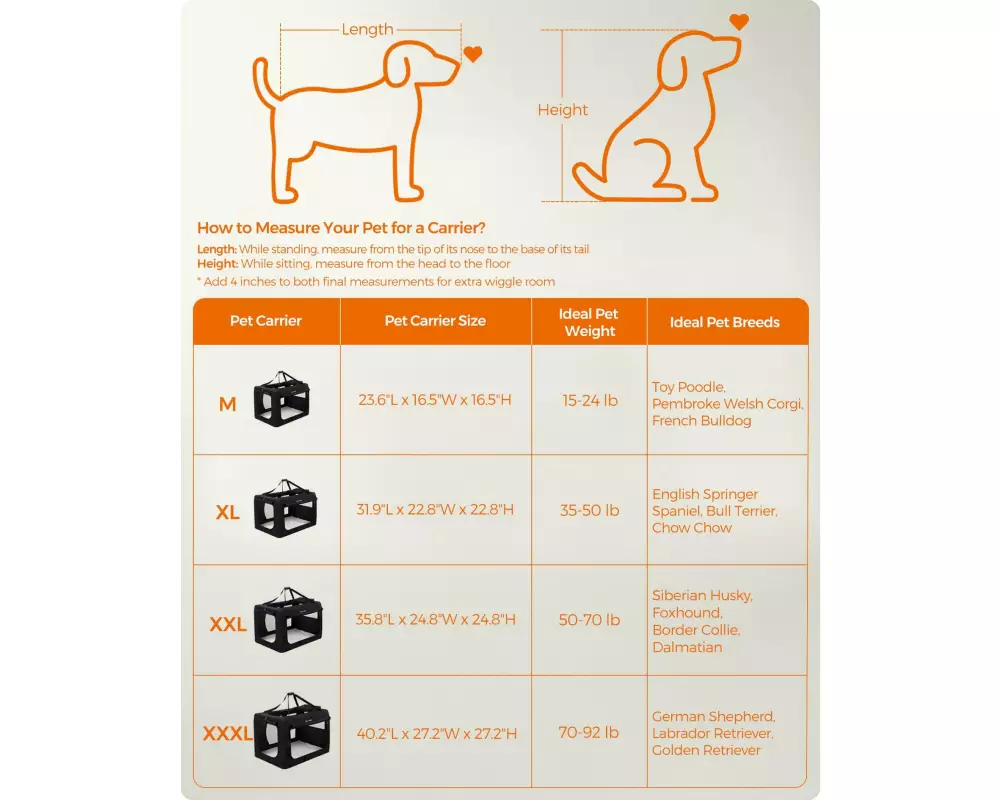 Length

Height

How to Measure Your Pet for a Carrier?

Length: While standing, measure from the tip of its nose to the base of its tail
Height: While sitting, measure from the head to the floor
* Add 4 inches to both final measurements for extra wiggle room

| Pet Carrier | Pet Carrier Size | Ideal Pet Weight | Ideal Pet Breeds |
|---|---|---|---|
| M | 23.6"L x 16.5"W x 16.5"H | 15-24 lb | Toy Poodle, Pembroke Welsh Corgi, French Bulldog |
| XL | 31.9"L x 22.8"W x 22.8"H | 35-50 lb | English Springer Spaniel, Bull Terrier, Chow Chow |
| XXL | 35.8"L x 24.8"W x 24.8"H | 50-70 lb | Siberian Husky, Foxhound, Border Collie, Dalmatian |
| XXXL | 40.2"L x 27.2"W x 27.2"H | 70-92 lb | German Shepherd, Labrador Retriever, Golden Retriever |