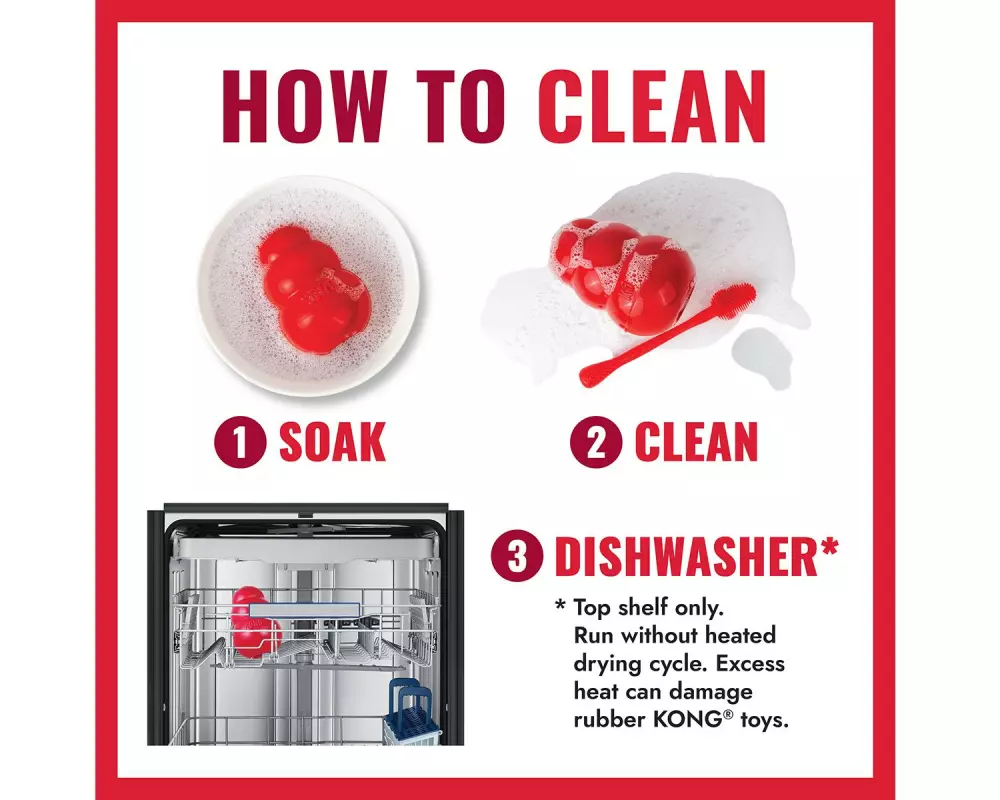 HOW TO CLEAN

1 SOAK

2 CLEAN

3 DISHWASHER*

* Top shelf only. Run without heated drying cycle. Excess heat can damage rubber KONG® toys.