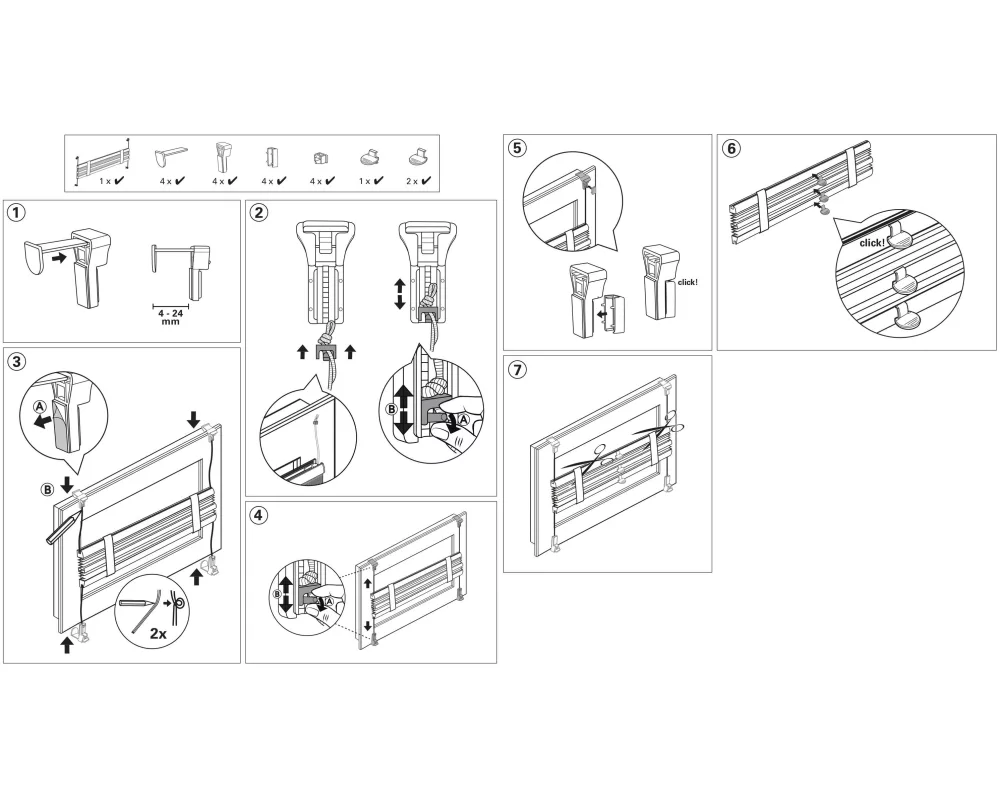 1 x ✔ 4 x ✔ 4 x ✔ 4 x ✔ 4 x ✔ 1 x ✔ 2 x ✔

1

4 - 24 mm

2

B

A

3

A

B

2x

4

B

A

5

click!

6

click!

7