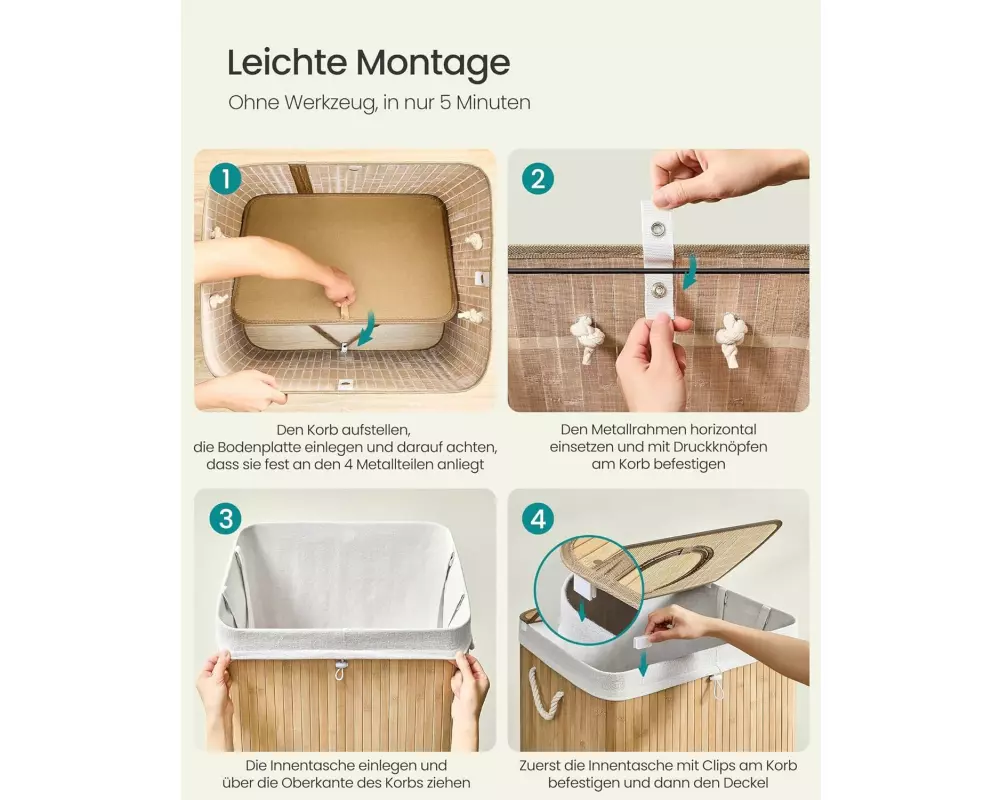 Leichte Montage

Ohne Werkzeug, in nur 5 Minuten

1

Den Korb aufstellen, die Bodenplatte einlegen und darauf achten, dass sie fest an den 4 Metallteilen anliegt

2

Den Metallrahmen horizontal einsetzen und mit Druckknöpfen am Korb befestigen

3

Die Innentasche einlegen und über die Oberkante des Korbs ziehen

4

Zuerst die Innentasche mit Clips am Korb befestigen und dann den Deckel