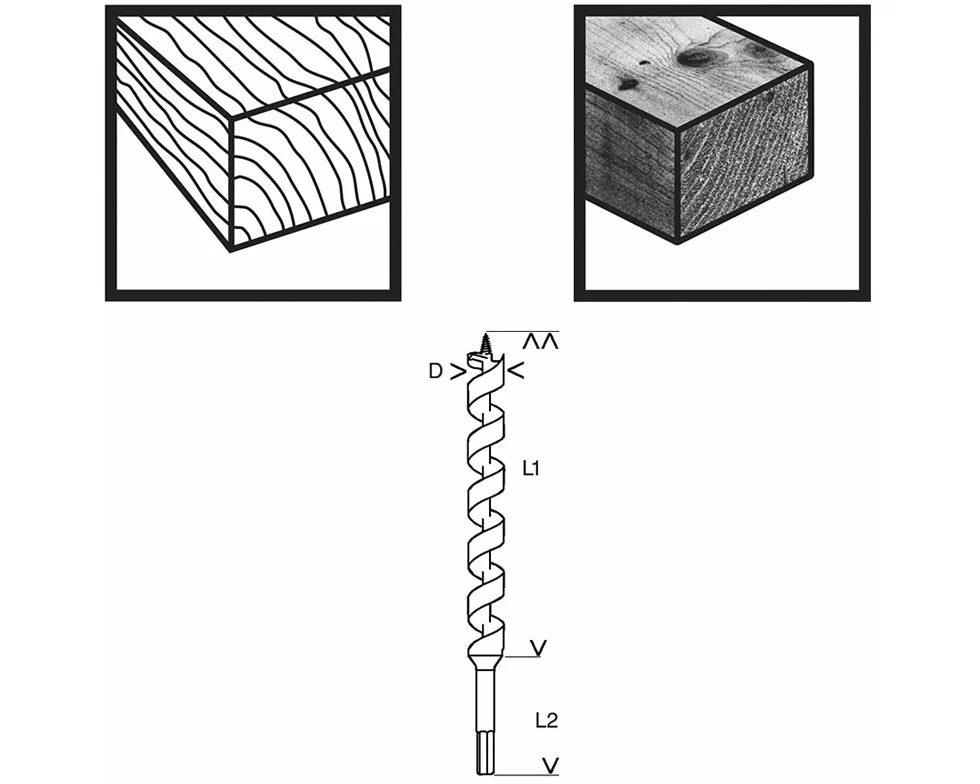 D
L1
L2