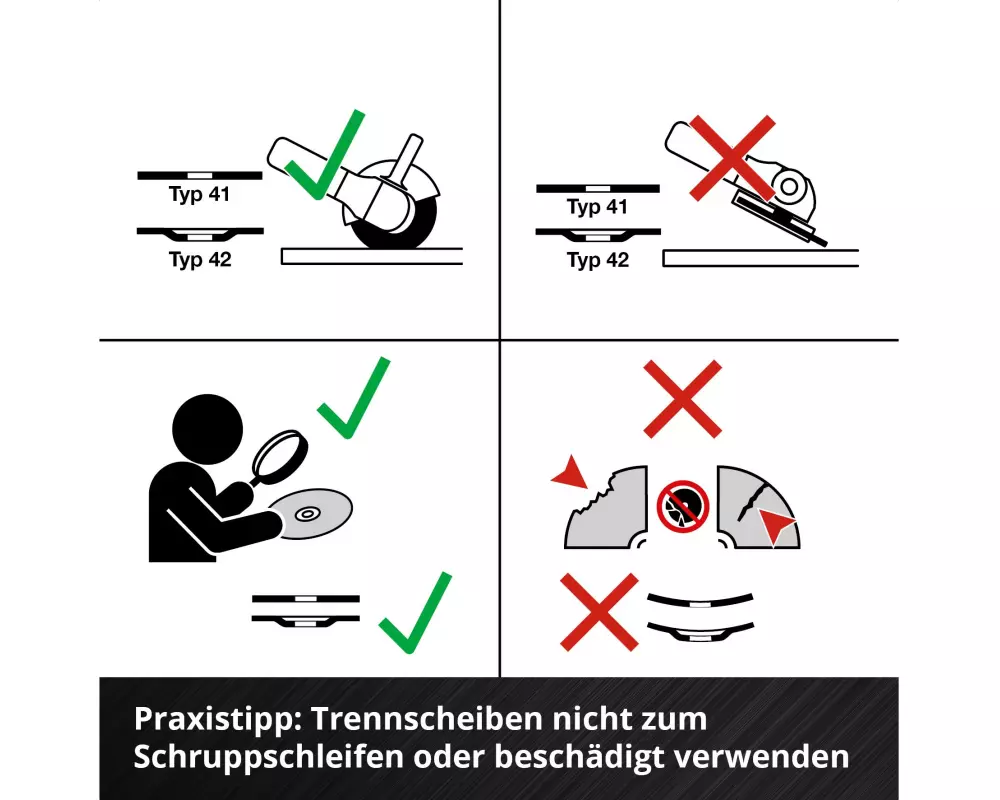 Typ 41
Typ 42

Typ 41
Typ 42

Praxistipp: Trennscheiben nicht zum Schruppschleifen oder beschädigt verwenden