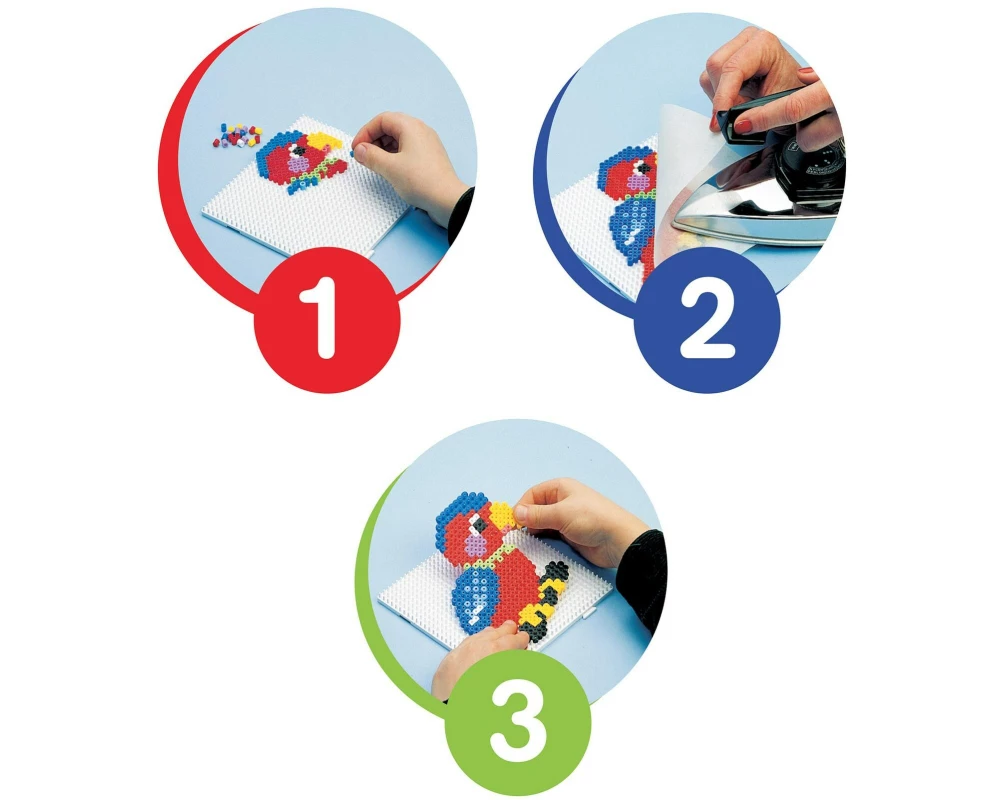 1

2

3