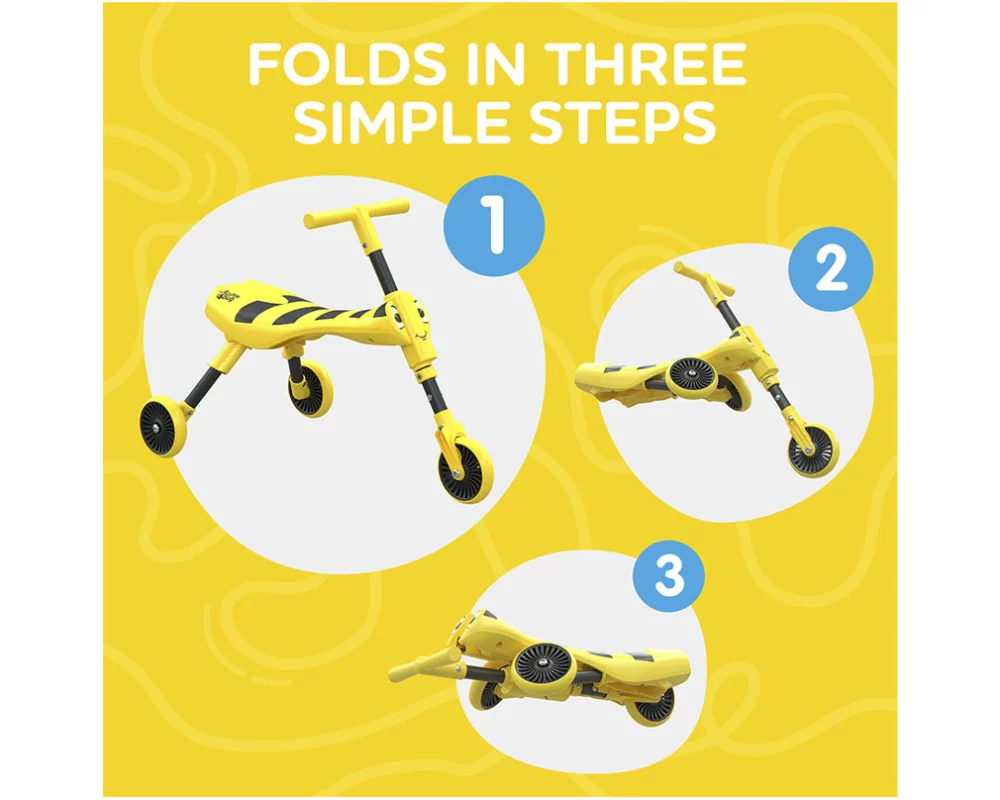 FOLDS IN THREE SIMPLE STEPS

1

2

3