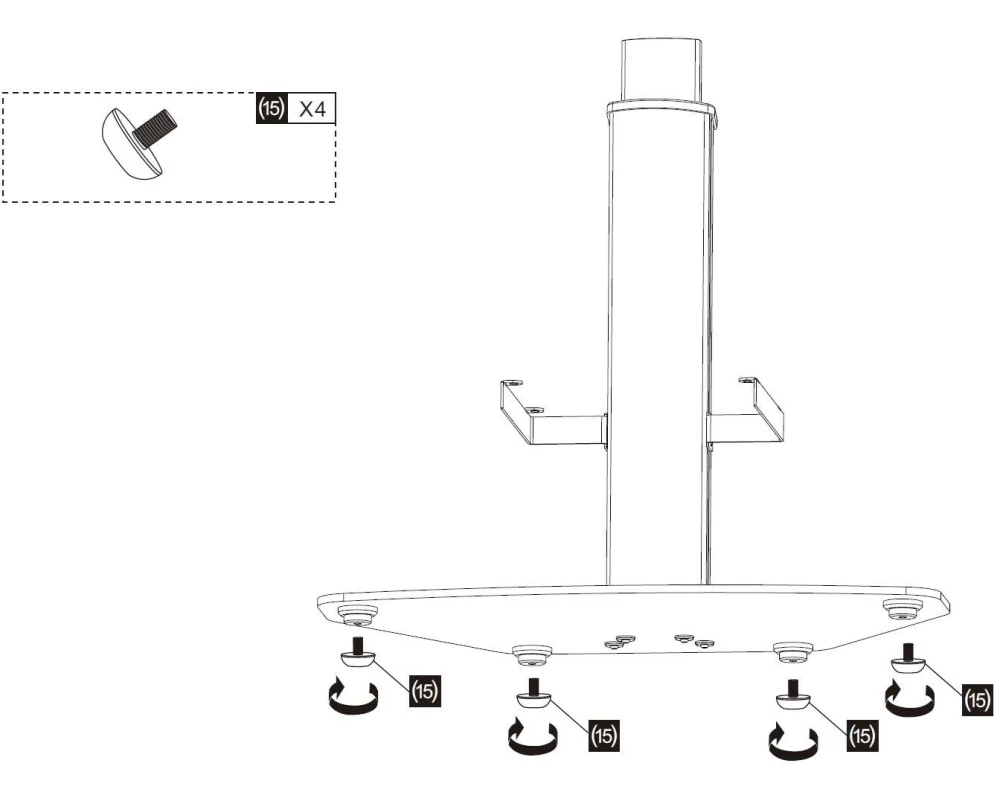 (15) X4

(15)

(15)

(15)

(15)