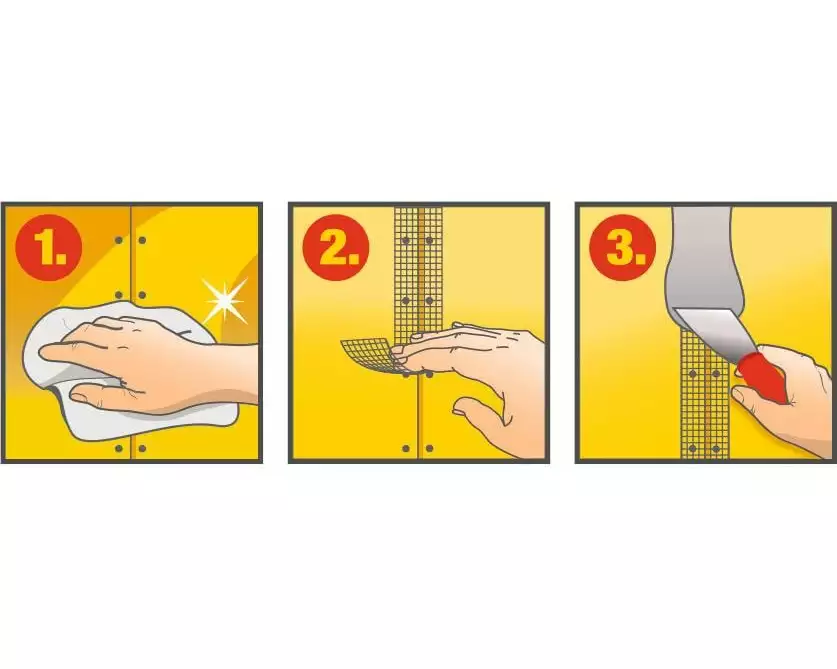 1.

2.

3.