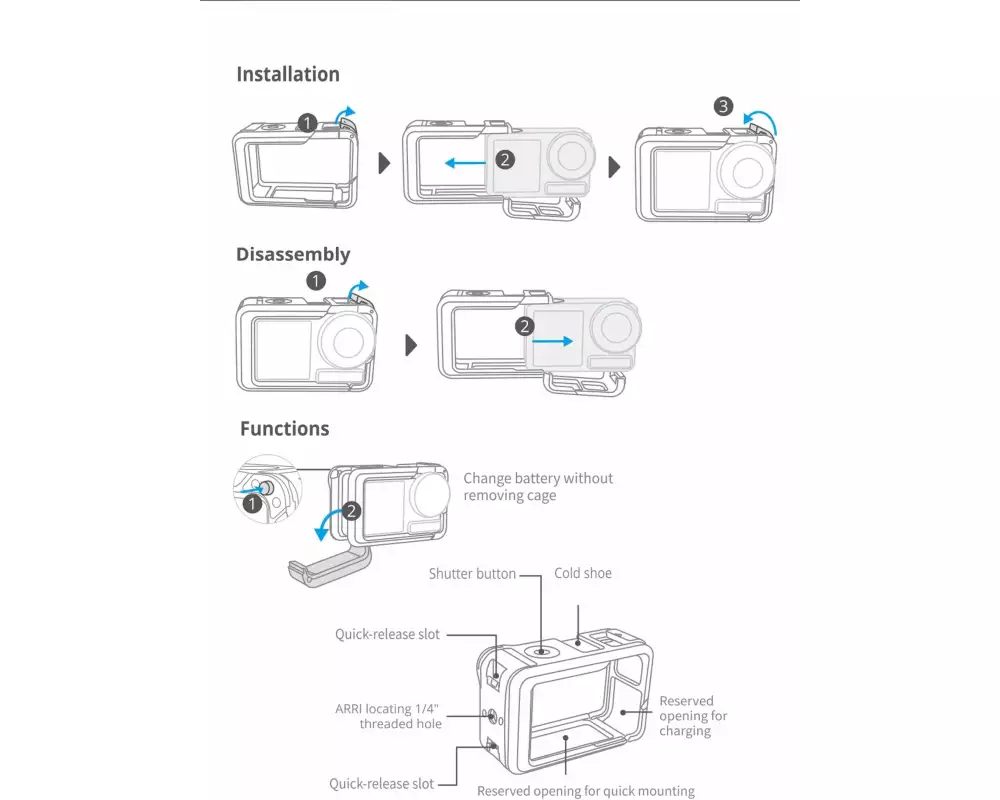 Installation

1

2

3

Disassembly

1

2

Functions

1

2

Change battery without removing cage

Shutter button

Cold shoe

Quick-release slot

ARRI locating 1/4" threaded hole

Reserved opening for charging

Quick-release slot

Reserved opening for quick mounting