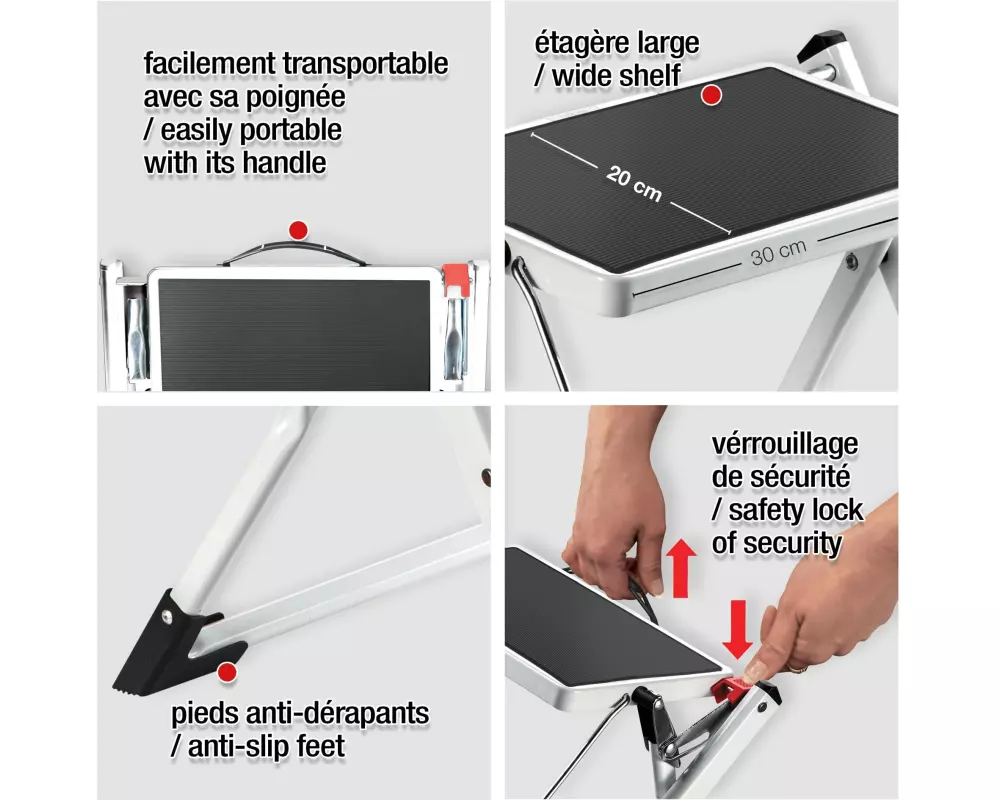 facilement transportable avec sa poignée / easily portable with its handle

étagère large / wide shelf

20 cm

30 cm

pieds anti-dérapants / anti-slip feet

vérrouillage de sécurité / safety lock of security