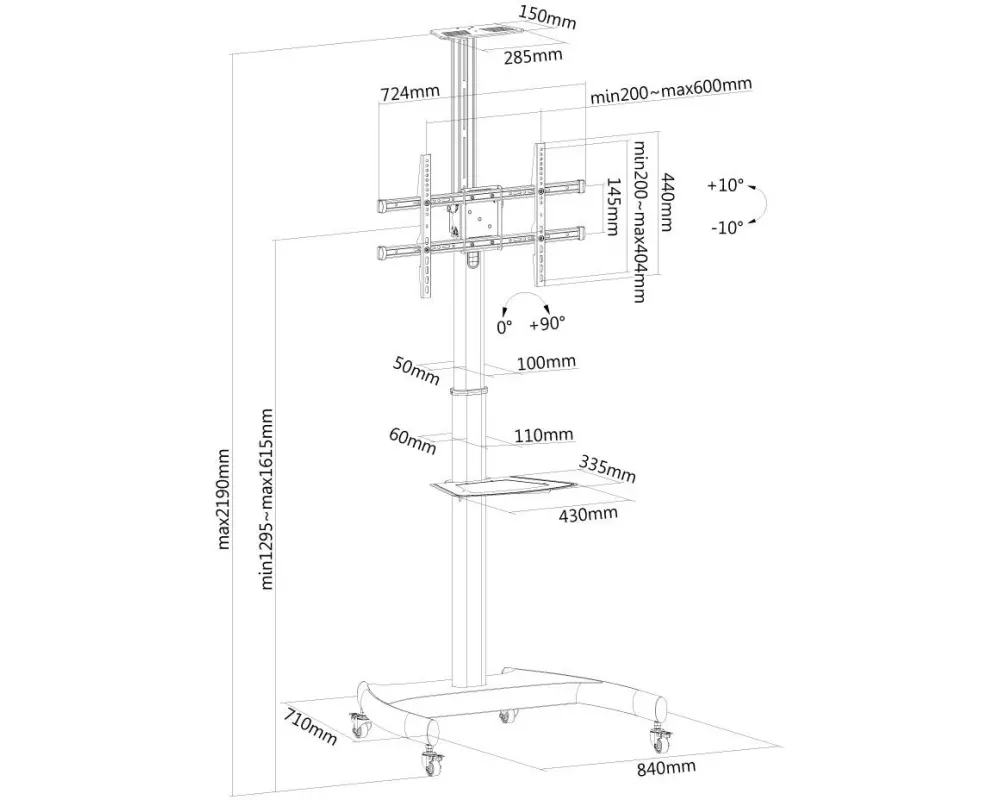 150mm
285mm
724mm
min200~max600mm
440mm
min200~max404mm
145mm
+10°
-10°
0°
+90°
50mm
100mm
60mm
110mm
335mm
430mm
max2190mm
min1295~max1615mm
710mm
840mm