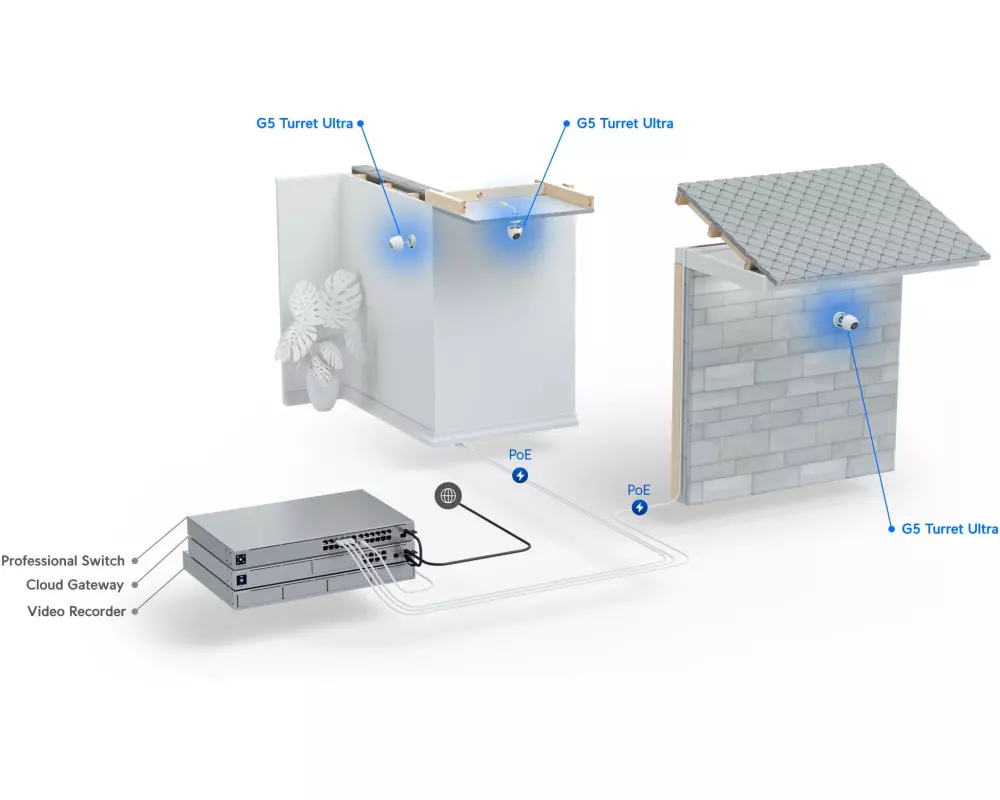 G5 Turret Ultra

G5 Turret Ultra

PoE

PoE

G5 Turret Ultra

Professional Switch

Cloud Gateway

Video Recorder