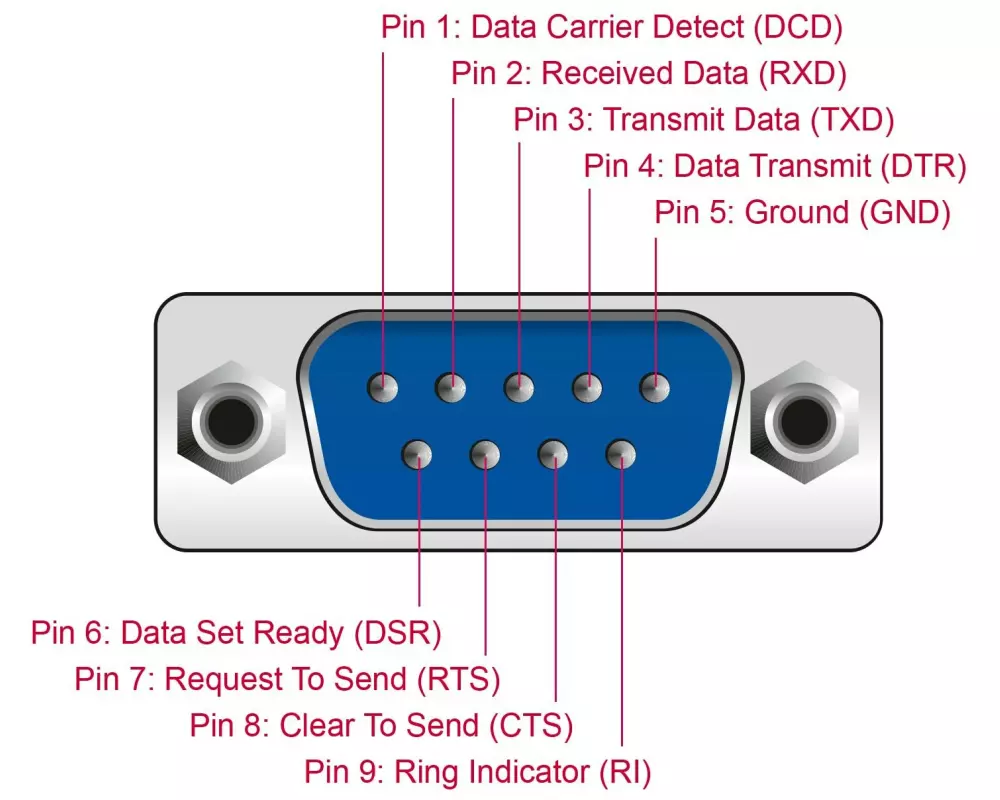 Pin 1: Data Carrier Detect (DCD)
Pin 2: Received Data (RXD)
Pin 3: Transmit Data (TXD)
Pin 4: Data Transmit (DTR)
Pin 5: Ground (GND)

Pin 6: Data Set Ready (DSR)
Pin 7: Request To Send (RTS)
Pin 8: Clear To Send (CTS)
Pin 9: Ring Indicator (RI)