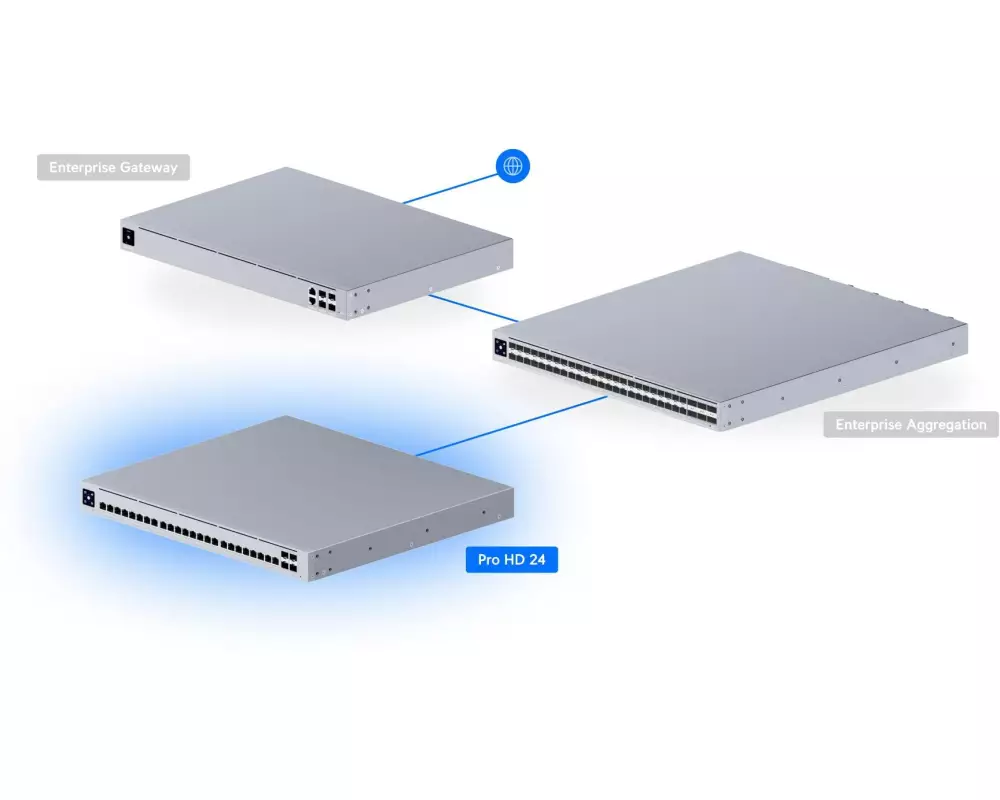 Enterprise Gateway

Enterprise Aggregation

Pro HD 24