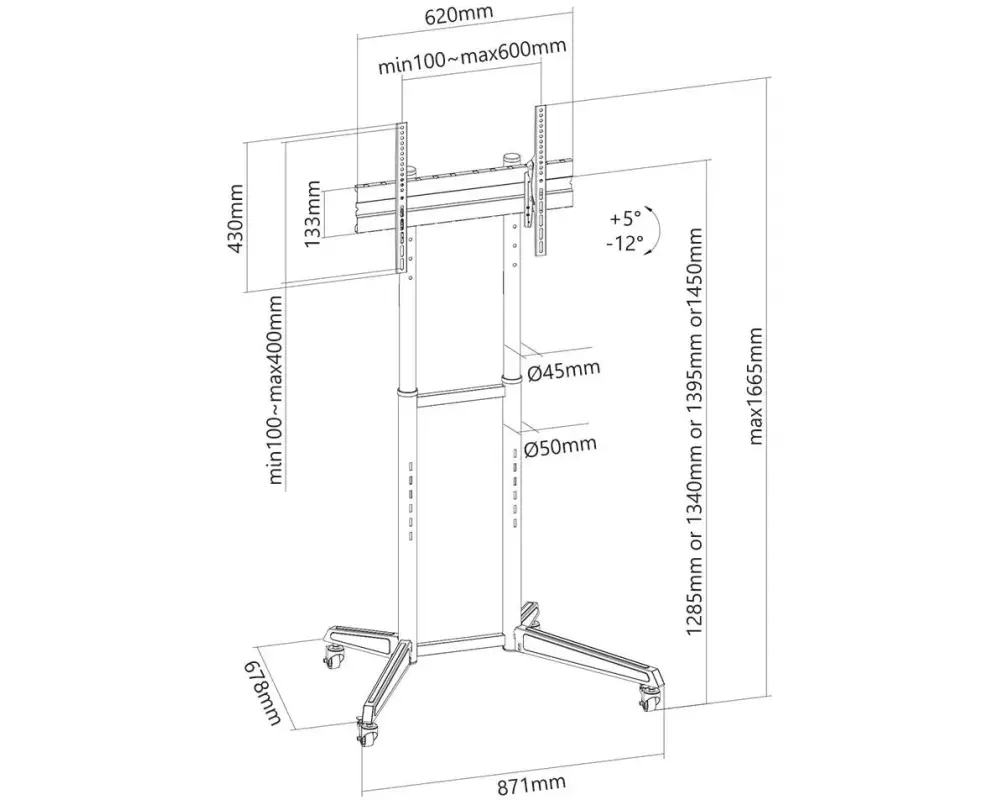 620mm
min100~max600mm
430mm
133mm
+5°
-12°
min100~max400mm
Ø45mm
Ø50mm
1285mm or 1340mm or 1395mm or1450mm
max1665mm
678mm
871mm