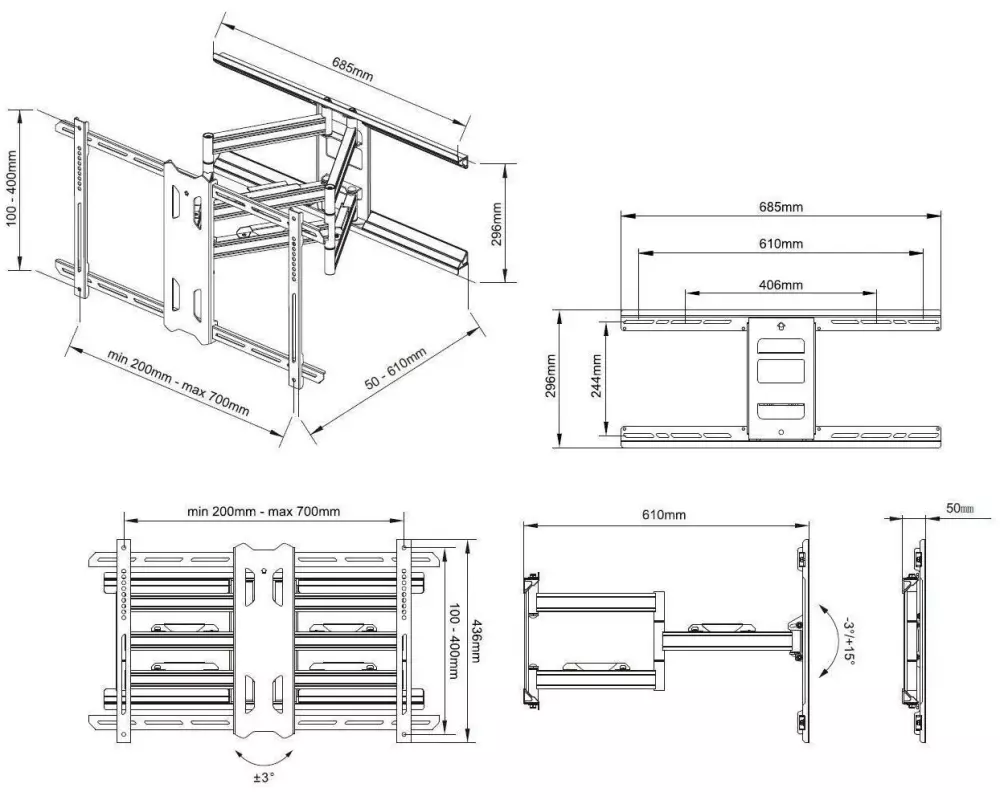 685mm

100 - 400mm

296mm

min 200mm - max 700mm

50 - 610mm

685mm

610mm

406mm

296mm

244mm

min 200mm - max 700mm

100 - 400mm

436mm

±3°

610mm

-3°/+15°

50mm