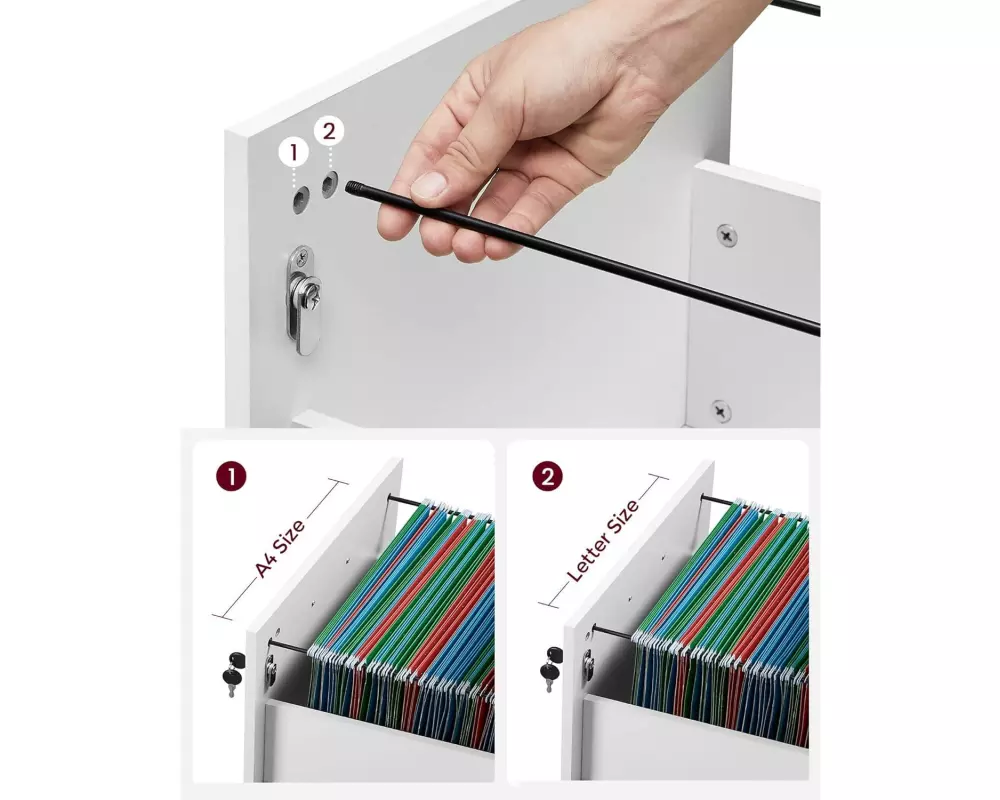 1
2
1
A4 Size
2
Letter Size