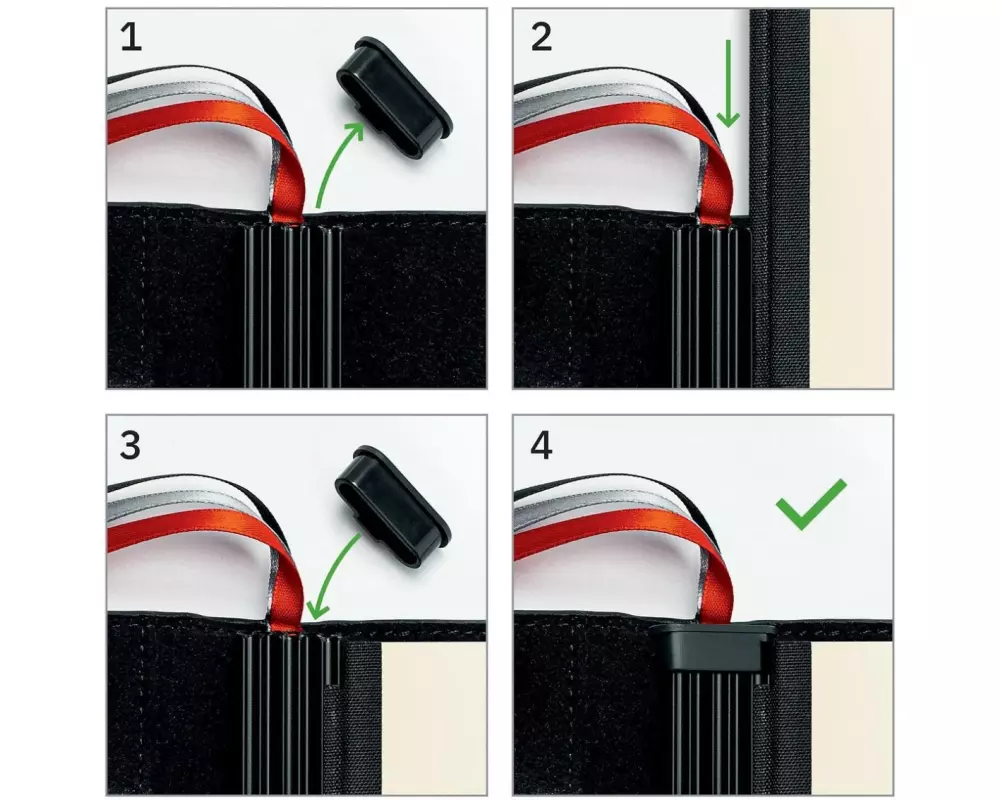 1

2

3

4