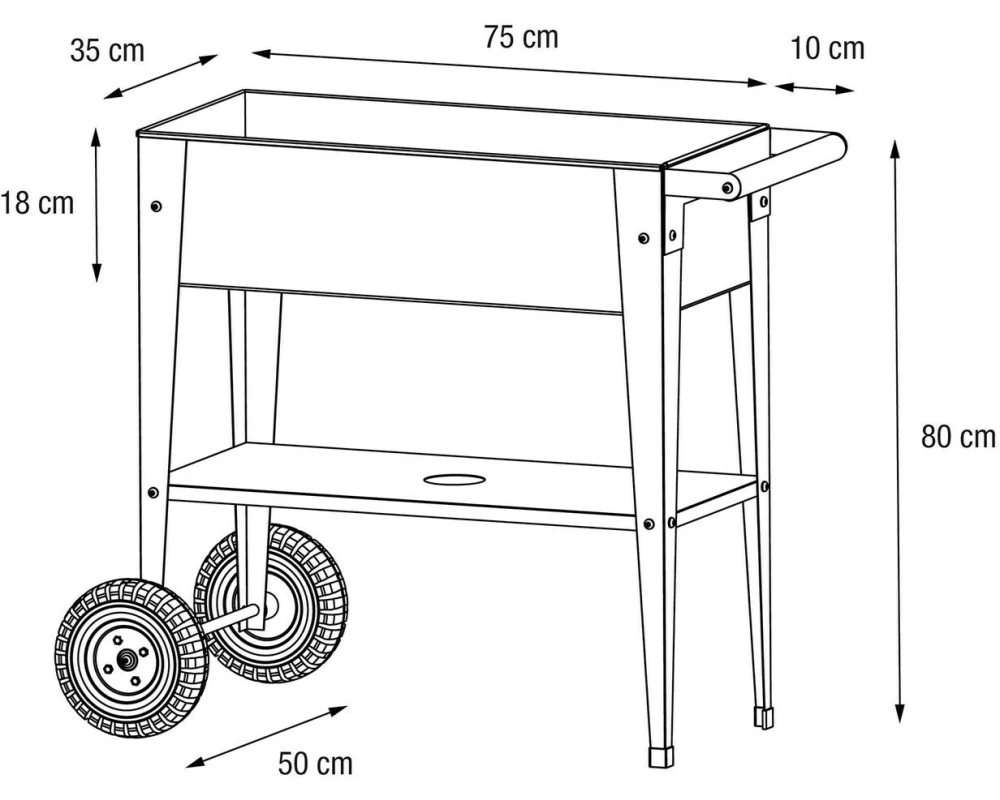 35 cm
75 cm
10 cm
18 cm
80 cm
50 cm