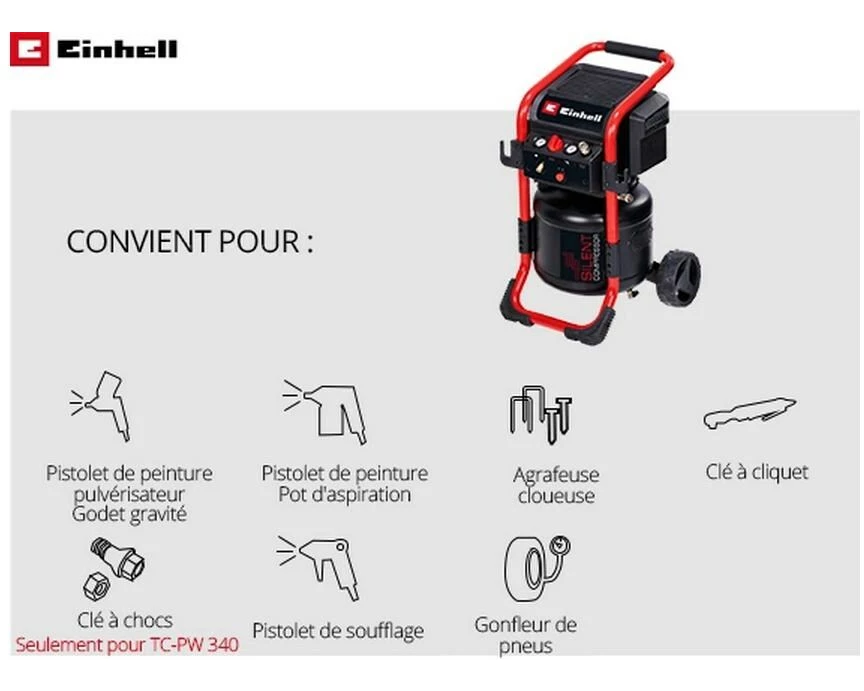 Einhell

Einhell

SILENT COMPRESSOR

CONVIENT POUR :

Pistolet de peinture pulvérisateur Godet gravité

Pistolet de peinture Pot d'aspiration

Agrafeuse cloueuse

Clé à cliquet

Clé à chocs
Seulement pour TC-PW 340

Pistolet de soufflage

Gonfleur de pneus