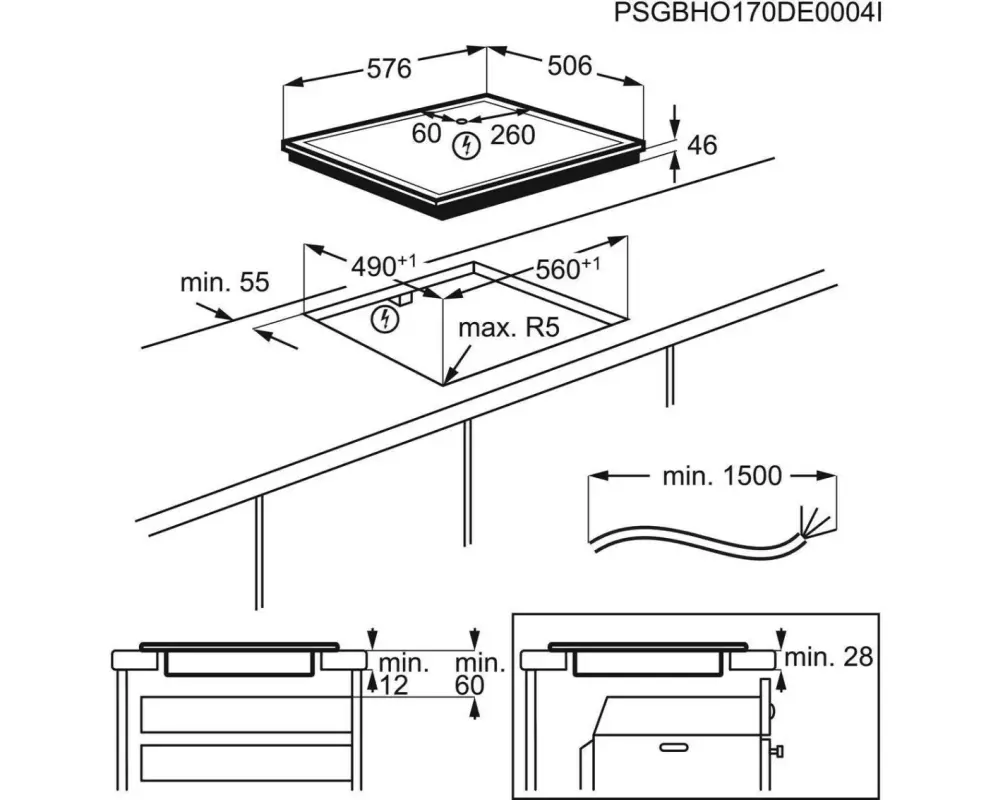 PSGBHO170DE0004I

576

506

60

260

46

min. 55

$490^{+1}$

$560^{+1}$

max. R5

min. 1500

min. 12

min. 60

min. 28