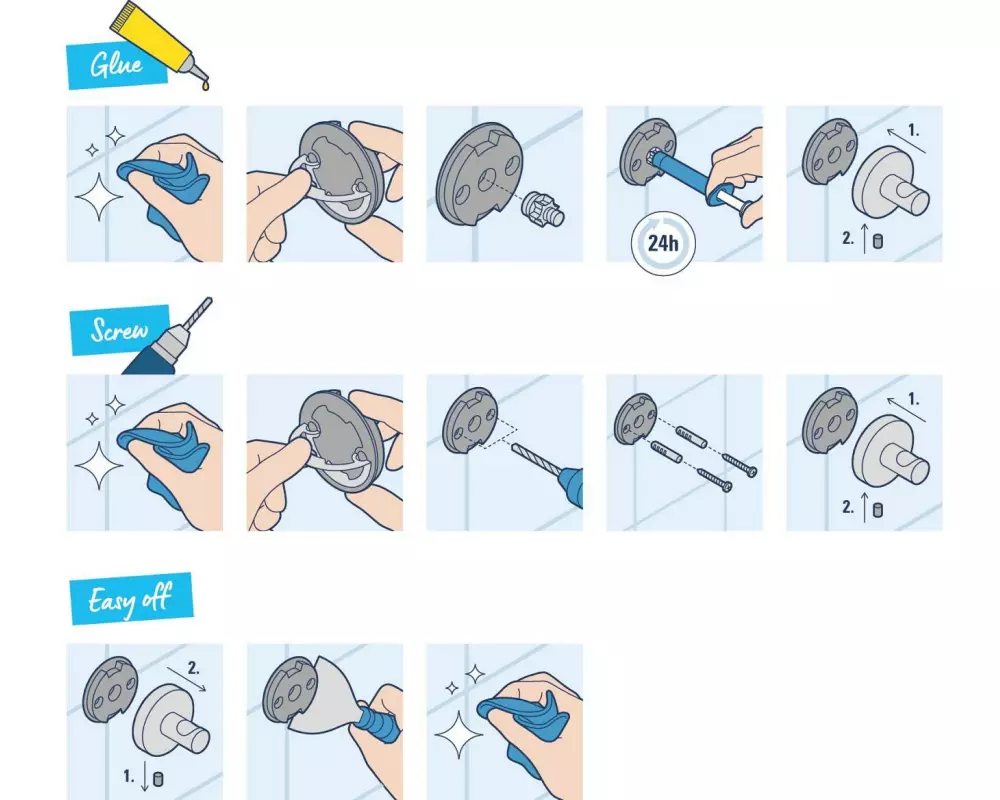 Glue

24h

1.

2.

Screw

1.

2.

Easy off

2.

1.