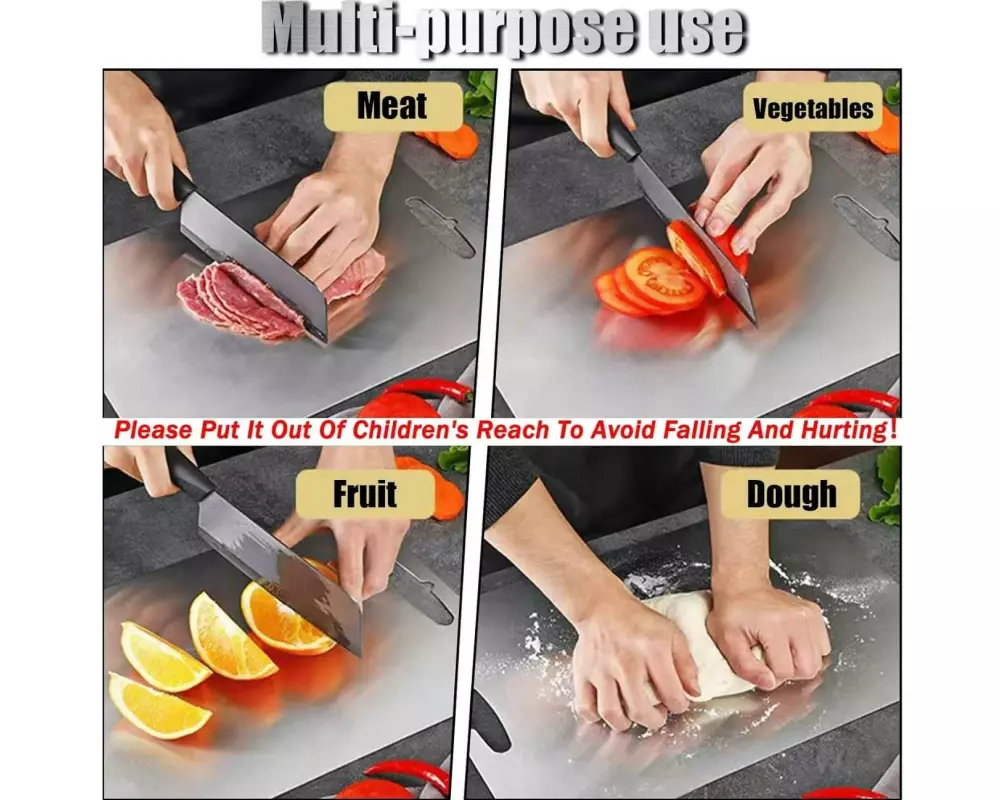 Multi-purpose use

Meat

Vegetables

Please Put It Out Of Children's Reach To Avoid Falling And Hurting!

Fruit

Dough