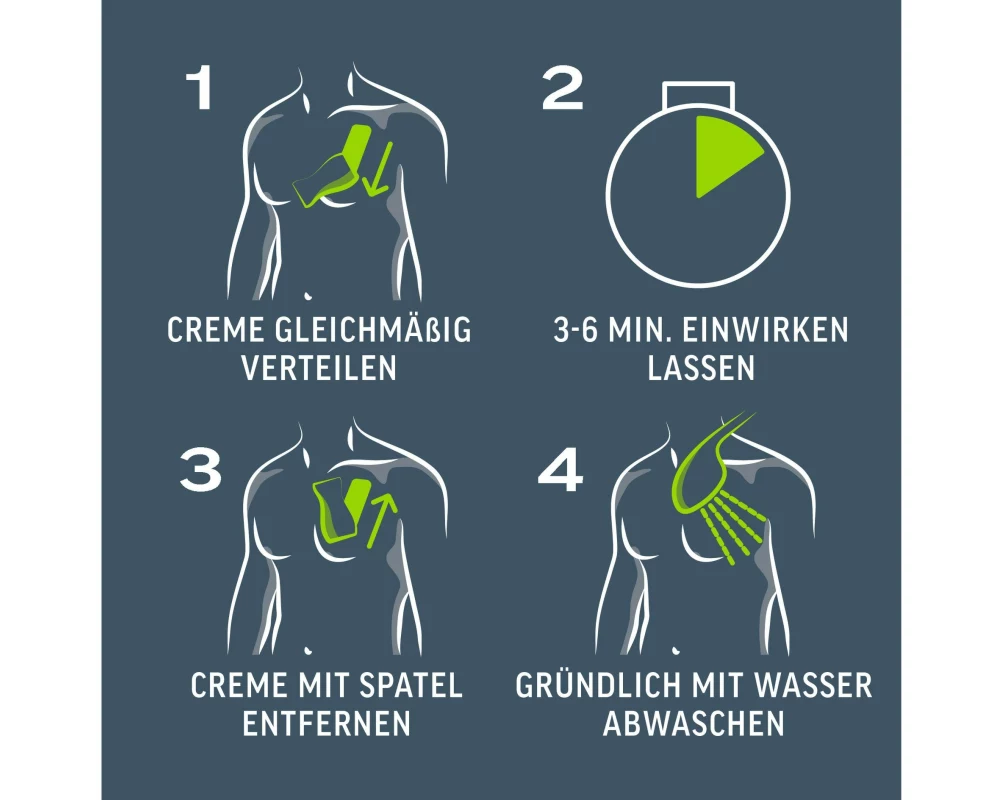 1

CREME GLEICHMÄßIG VERTEILEN

2

3-6 MIN. EINWIRKEN LASSEN

3

CREME MIT SPATEL ENTFERNEN

4

GRÜNDLICH MIT WASSER ABWASCHEN