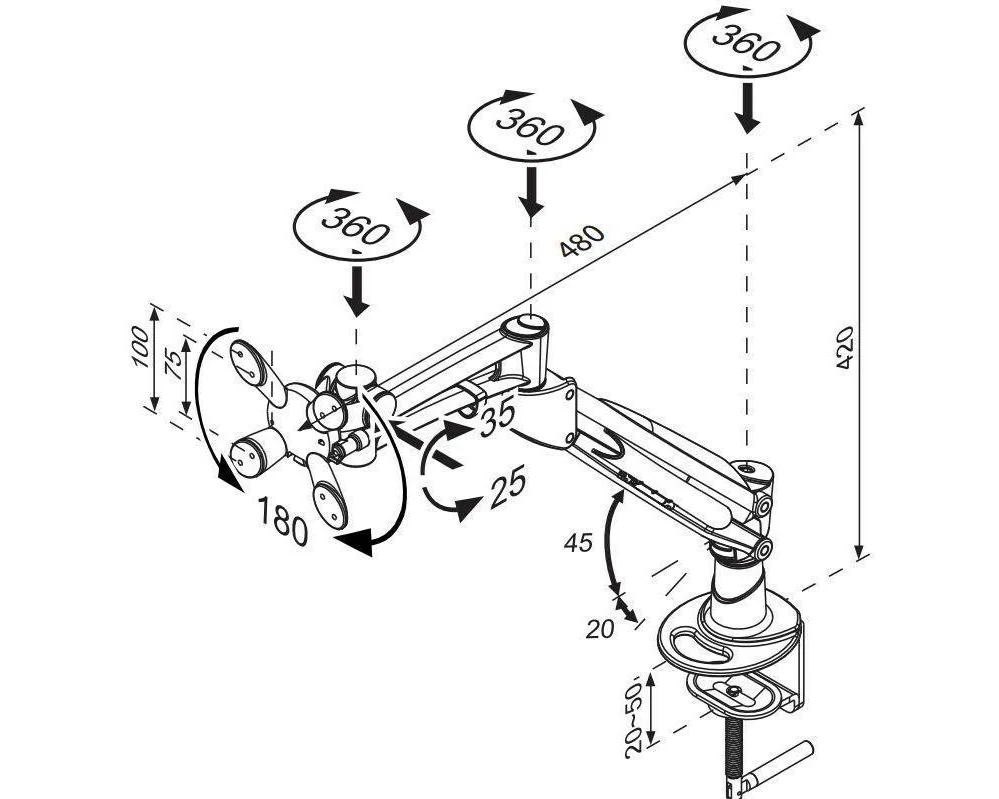 360
360
360
480
420
100
75
35
25
180
45
20
20~50