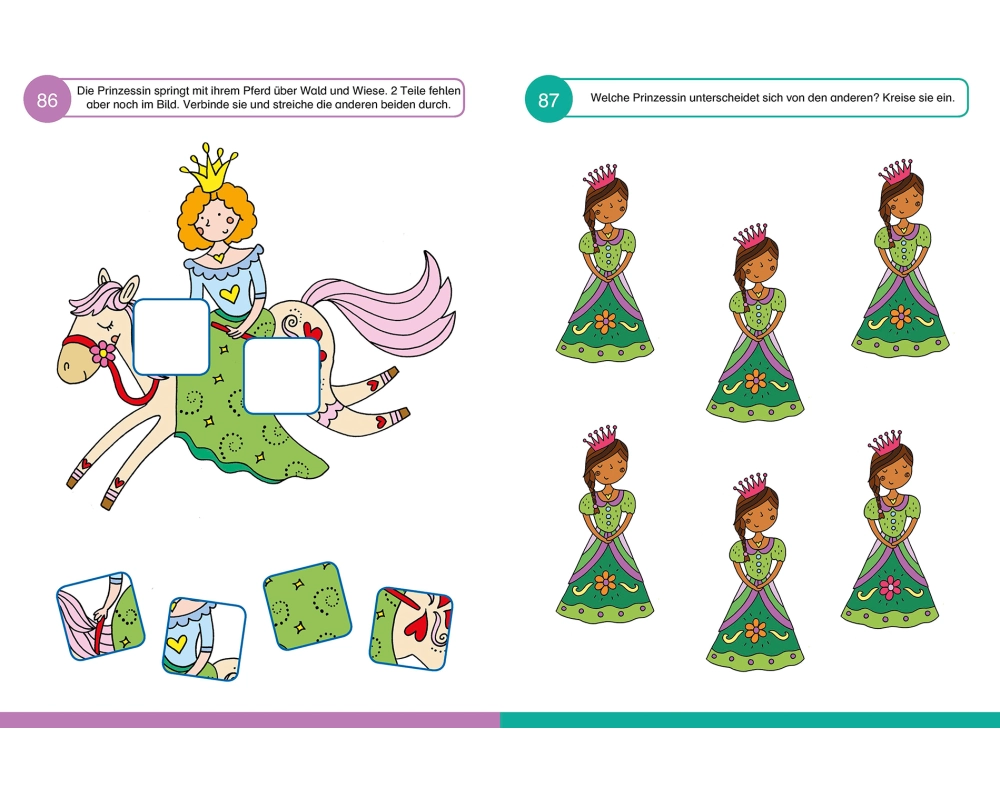 86

Die Prinzessin springt mit ihrem Pferd über Wald und Wiese. 2 Teile fehlen aber noch im Bild. Verbinde sie und streiche die anderen beiden durch.

87

Welche Prinzessin unterscheidet sich von den anderen? Kreise sie ein.