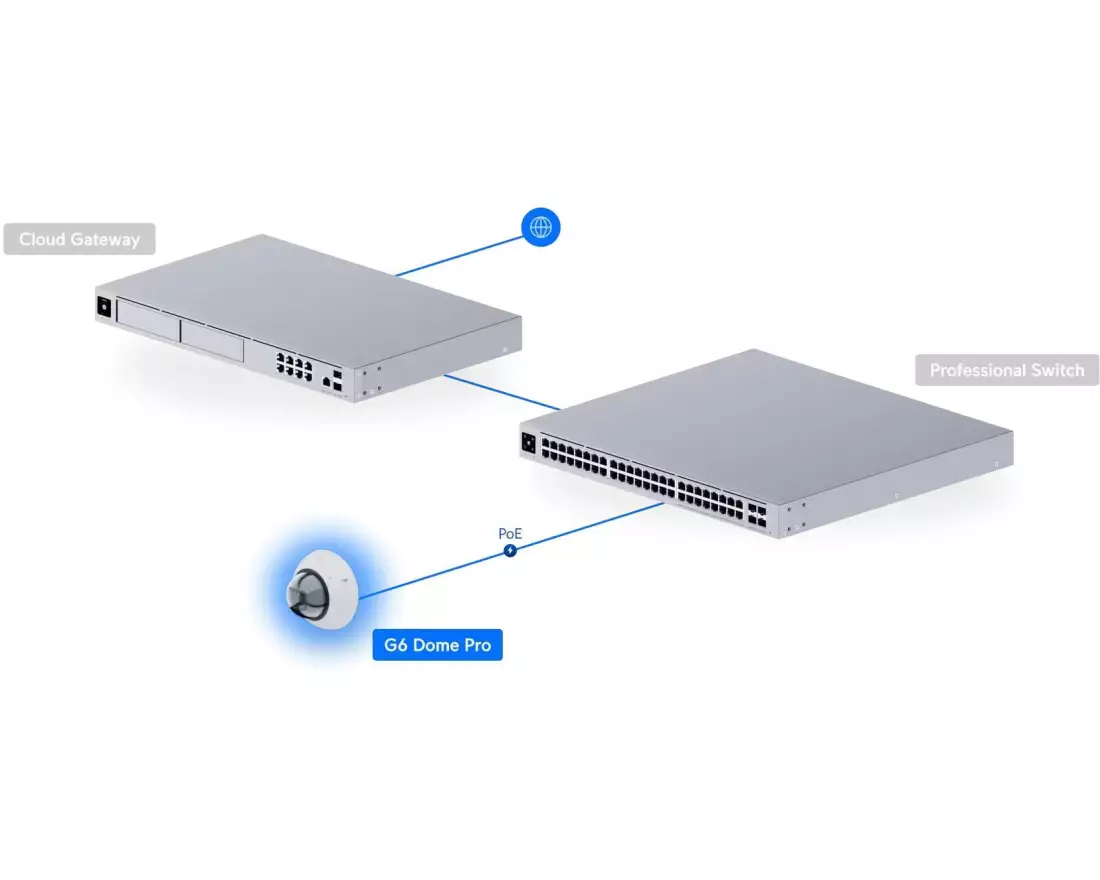 Cloud Gateway

Professional Switch

PoE

G6 Dome Pro