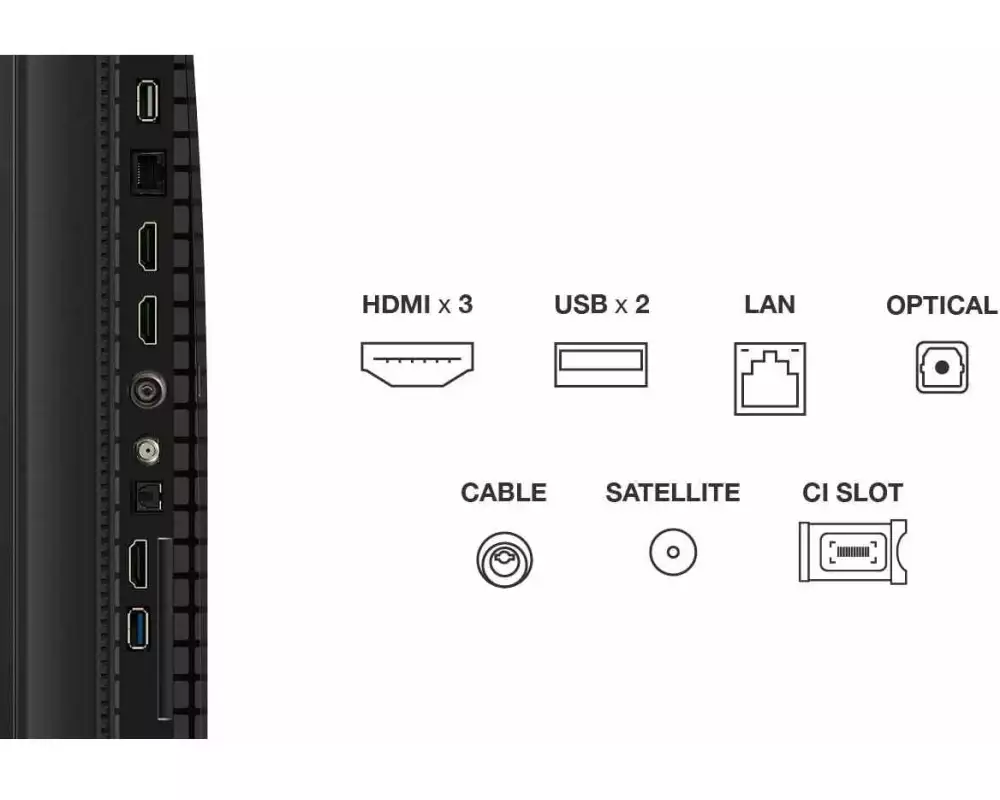 HDMI x 3 USB x 2 LAN OPTICAL

CABLE SATELLITE CI SLOT