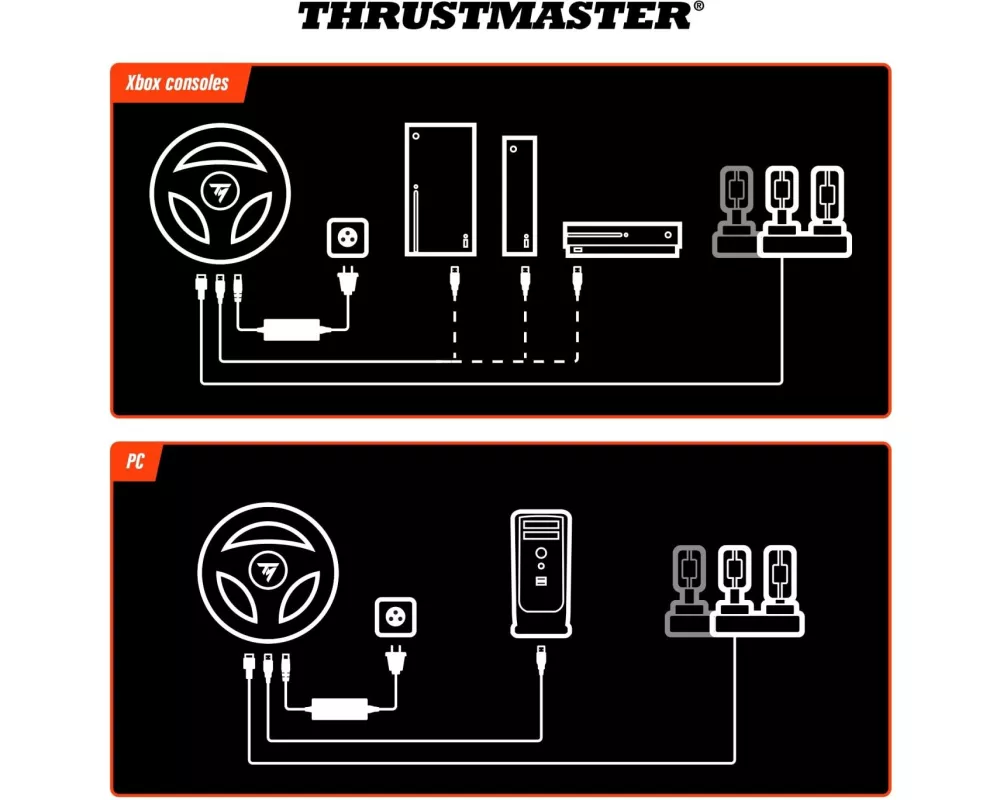 THRUSTMASTER®

Xbox consoles

PC