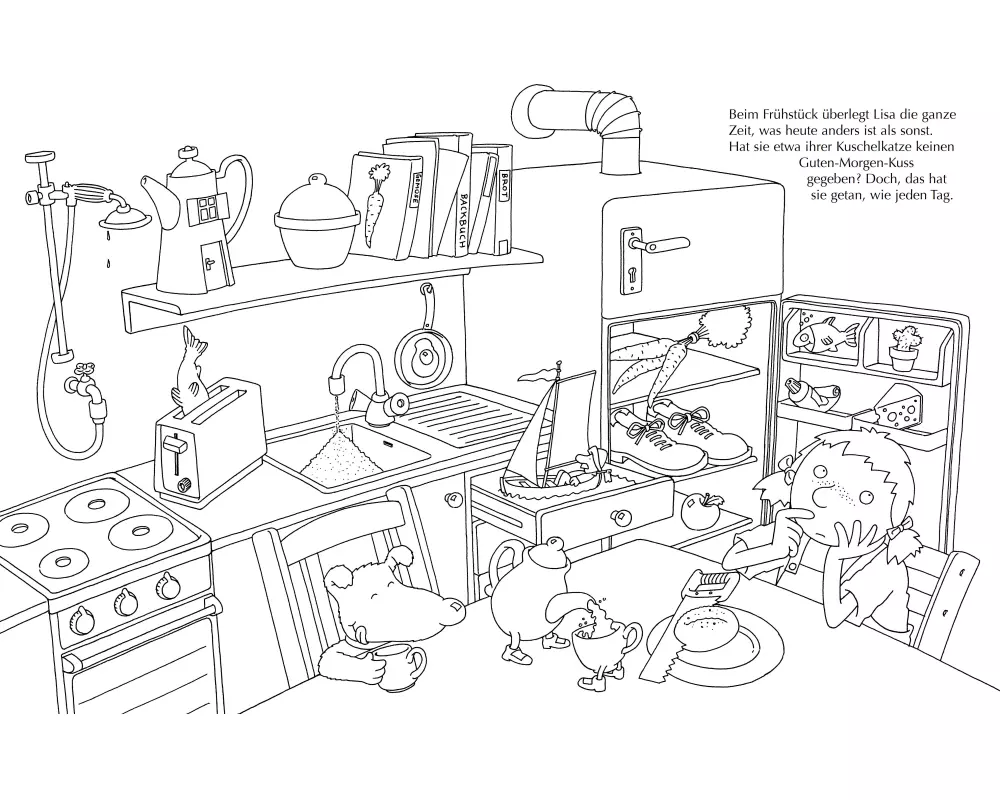 Beim Frühstück überlegt Lisa die ganze Zeit, was heute anders ist als sonst. Hat sie etwa ihrer Kuschelkatze keinen Guten-Morgen-Kuss gegeben? Doch, das hat sie getan, wie jeden Tag.

GEMÜSE

BACKBUCH

BROT