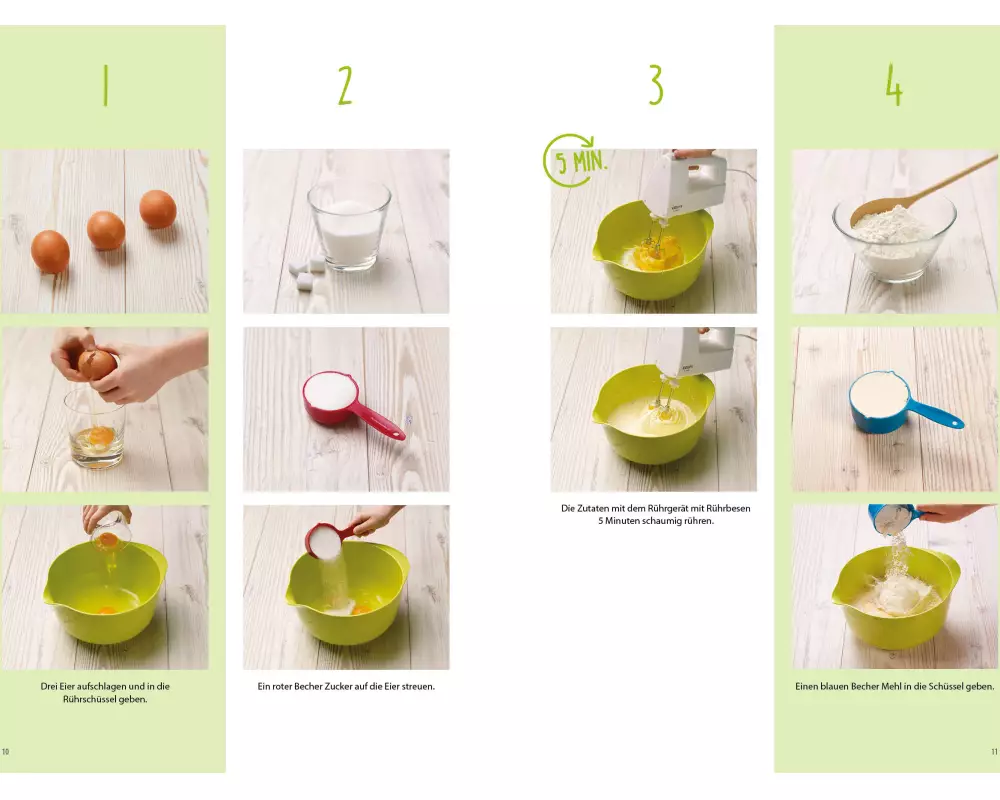 1

Drei Eier aufschlagen und in die Rührschüssel geben.

10

2

Ein roter Becher Zucker auf die Eier streuen.

3

5 MIN.

Die Zutaten mit dem Rührgerät mit Rührbesen 5 Minuten schaumig rühren.

4

Einen blauen Becher Mehl in die Schüssel geben.

11