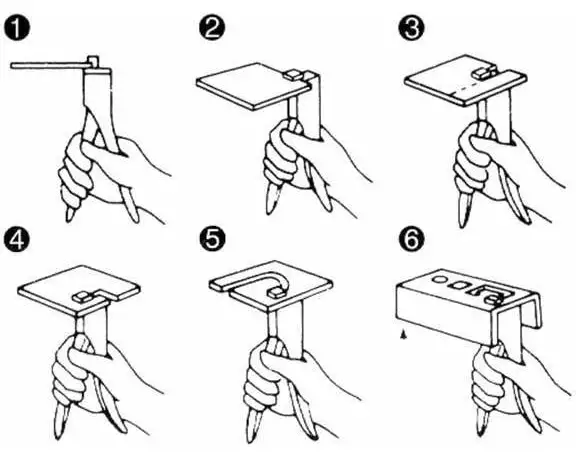 1
2
3
4
5
6