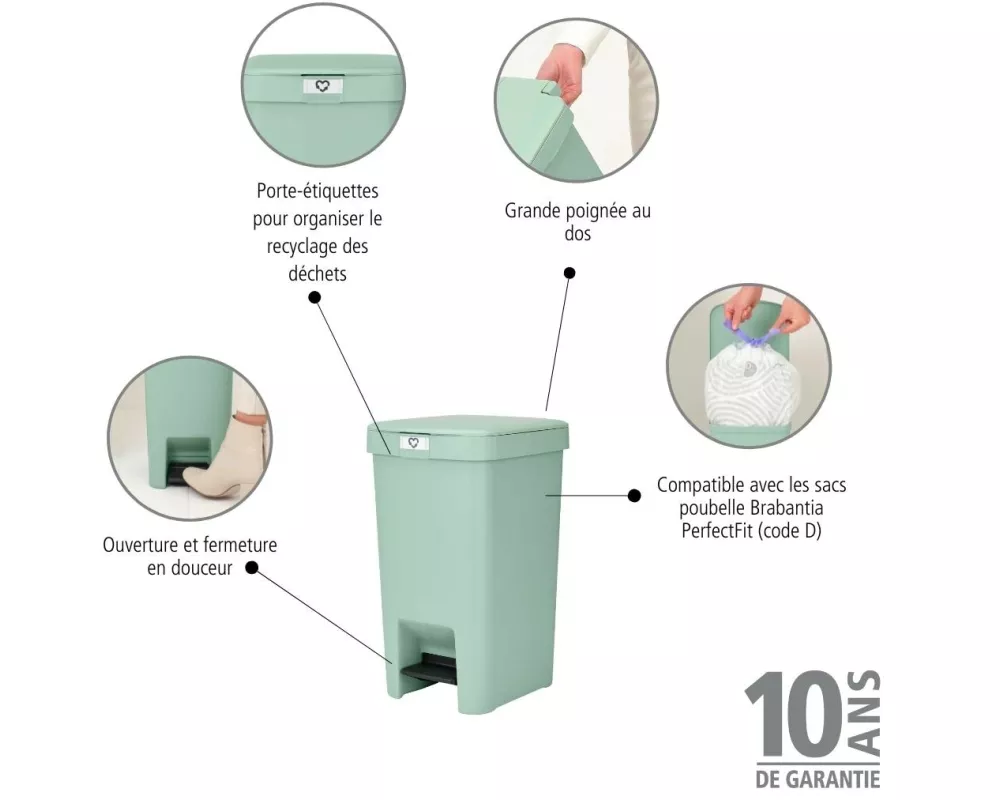 Porte-étiquettes pour organiser le recyclage des déchets

Grande poignée au dos

Compatible avec les sacs poubelle Brabantia PerfectFit (code D)

Ouverture et fermeture en douceur

10 ANS
DE GARANTIE