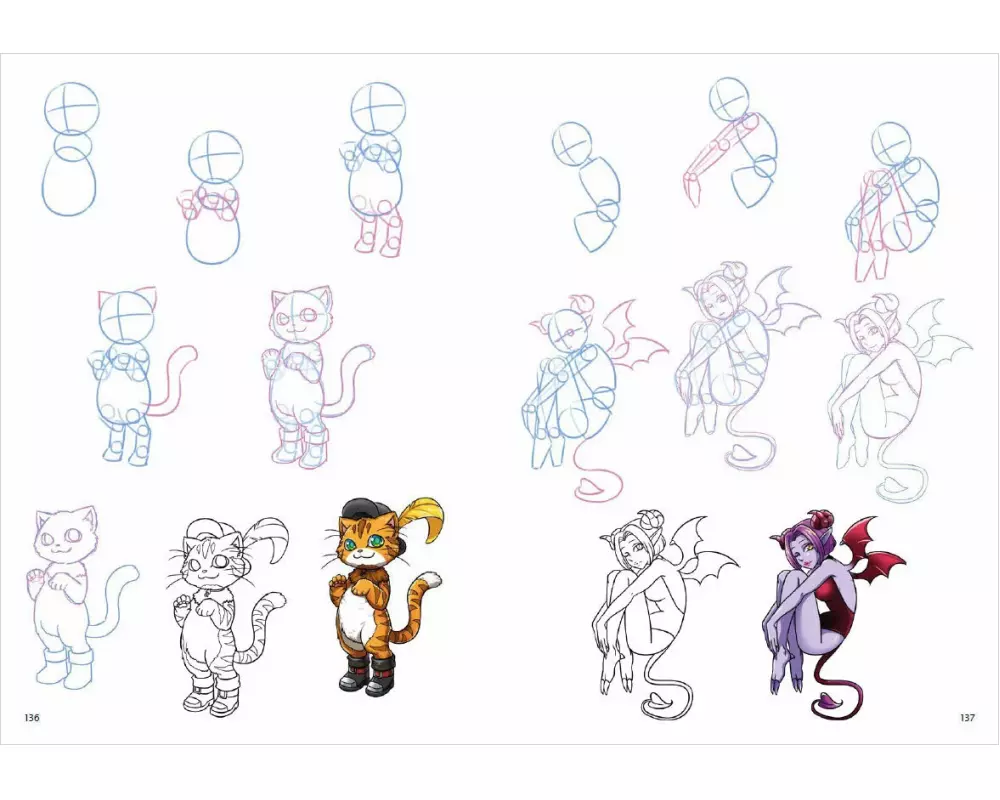 136

137