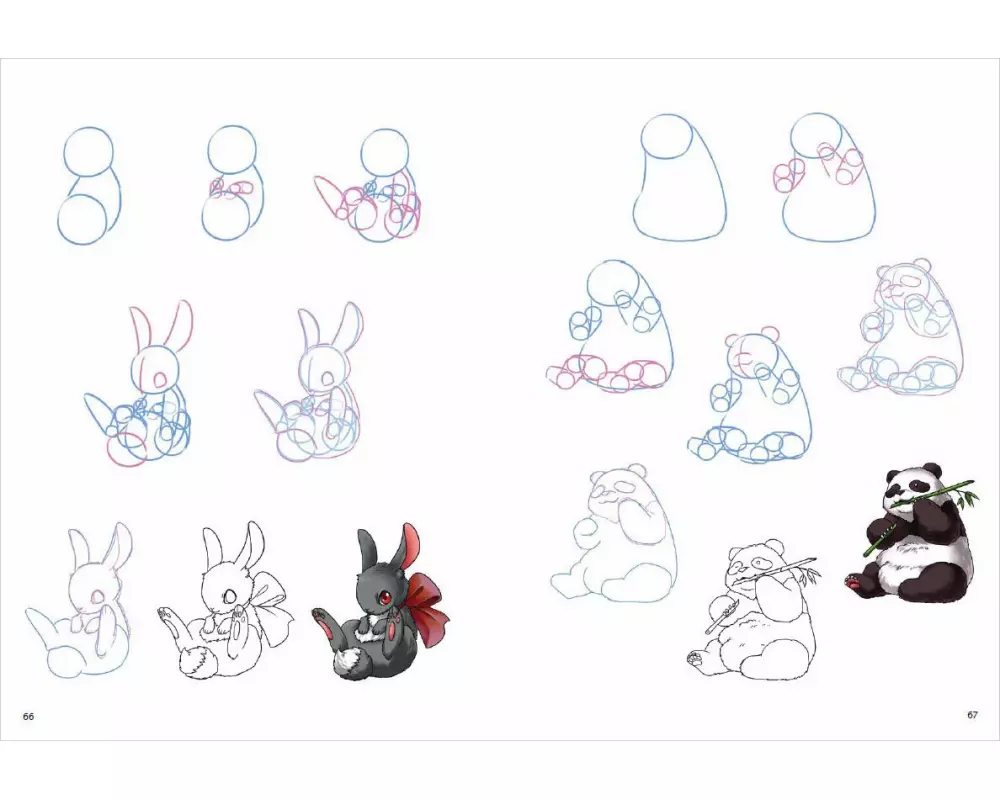 66

67