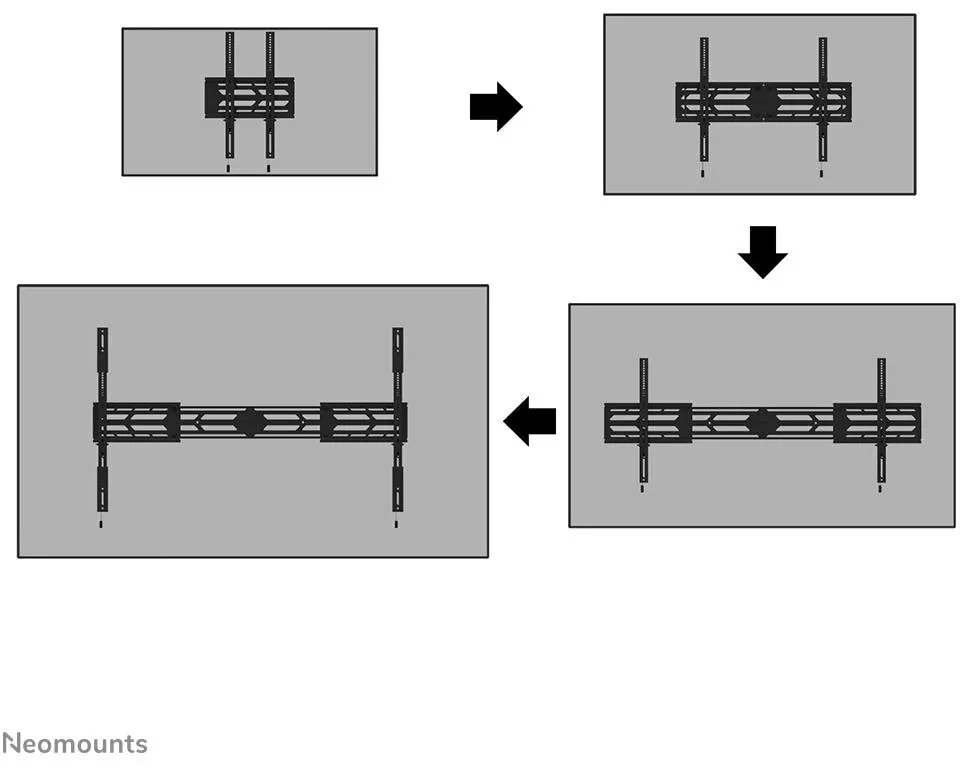 Neomounts