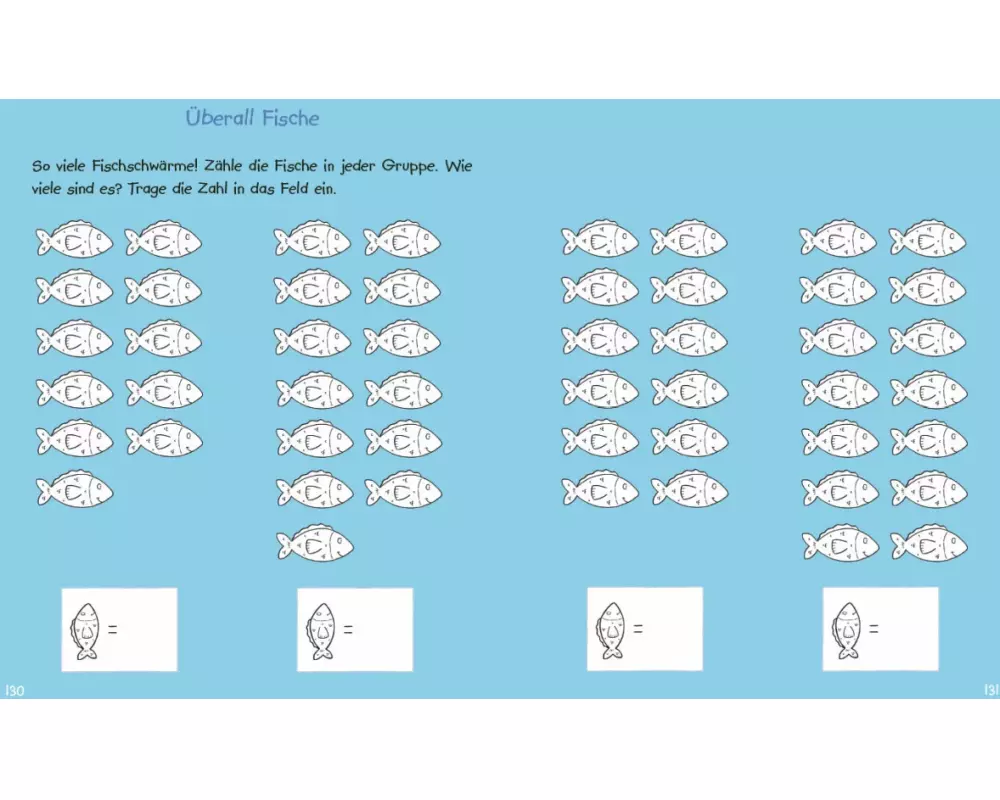 Überall Fische

So viele Fischschwärme! Zähle die Fische in jeder Gruppe. Wie viele sind es? Trage die Zahl in das Feld ein.

=

=

=

=

130

131