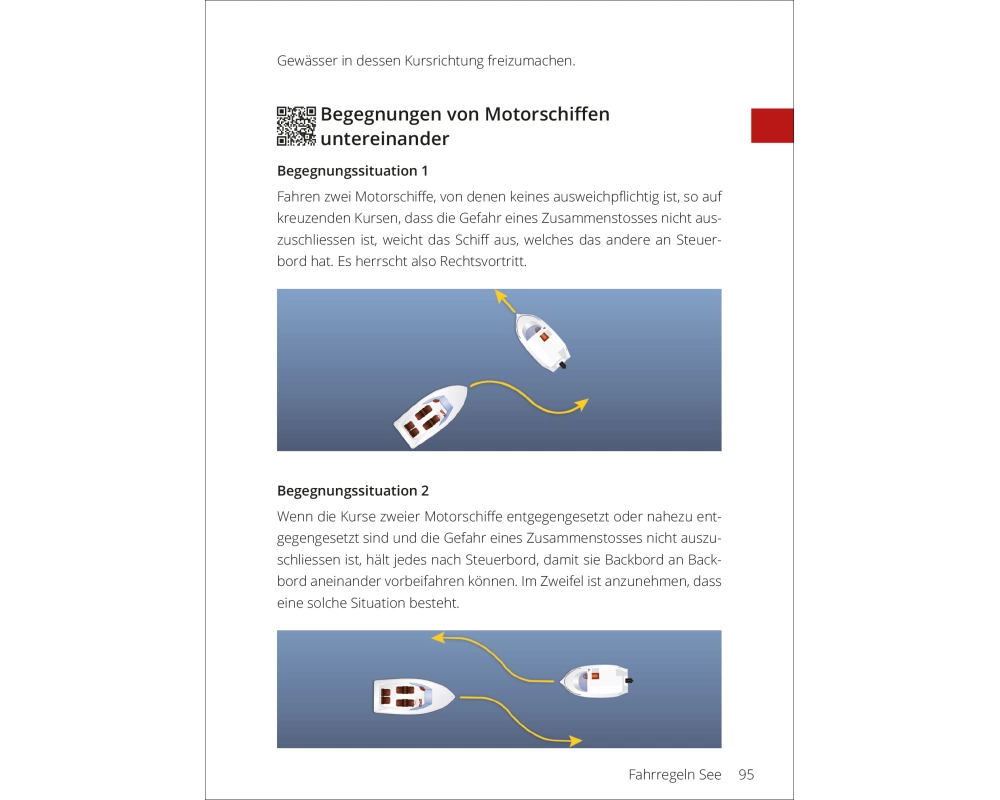 Gewässer in dessen Kursrichtung freizumachen.

Begegnungen von Motorschiffen untereinander

Begegnungssituation 1

Fahren zwei Motorschiffe, von denen keines ausweichpflichtig ist, so auf kreuzenden Kursen, dass die Gefahr eines Zusammenstosses nicht auszuschliessen ist, weicht das Schiff aus, welches das andere an Steuerbord hat. Es herrscht also Rechtsvortritt.

Begegnungssituation 2

Wenn die Kurse zweier Motorschiffe entgegengesetzt oder nahezu entgegengesetzt sind und die Gefahr eines Zusammenstosses nicht auszuschliessen ist, hält jedes nach Steuerbord, damit sie Backbord an Backbord aneinander vorbeifahren können. Im Zweifel ist anzunehmen, dass eine solche Situation besteht.

Fahrregeln See 95