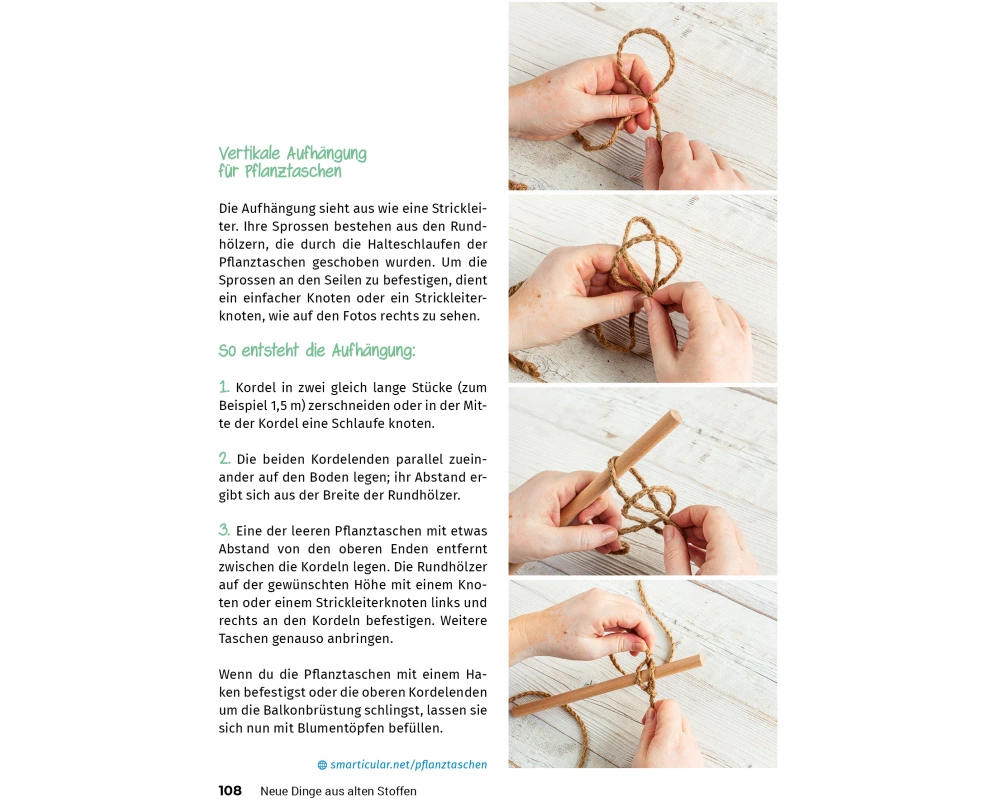 Vertikale Aufhängung für Pflanztaschen

Die Aufhängung sieht aus wie eine Strickleiter. Ihre Sprossen bestehen aus den Rundhölzern, die durch die Halteschlaufen der Pflanztaschen geschoben wurden. Um die Sprossen an den Seilen zu befestigen, dient ein einfacher Knoten oder ein Strickleiterknoten, wie auf den Fotos rechts zu sehen.

So entsteht die Aufhängung:

1. Kordel in zwei gleich lange Stücke (zum Beispiel 1,5 m) zerschneiden oder in der Mitte der Kordel eine Schlaufe knoten.

2. Die beiden Kordelenden parallel zueinander auf den Boden legen; ihr Abstand ergibt sich aus der Breite der Rundhölzer.

3. Eine der leeren Pflanztaschen mit etwas Abstand von den oberen Enden entfernt zwischen die Kordeln legen. Die Rundhölzer auf der gewünschten Höhe mit einem Knoten oder einem Strickleiterknoten links und rechts an den Kordeln befestigen. Weitere Taschen genauso anbringen.

Wenn du die Pflanztaschen mit einem Haken befestigst oder die oberen Kordelenden um die Balkonbrüstung schlingst, lassen sie sich nun mit Blumentöpfen befüllen.

smarticular.net/pflanztaschen

108 Neue Dinge aus alten Stoffen