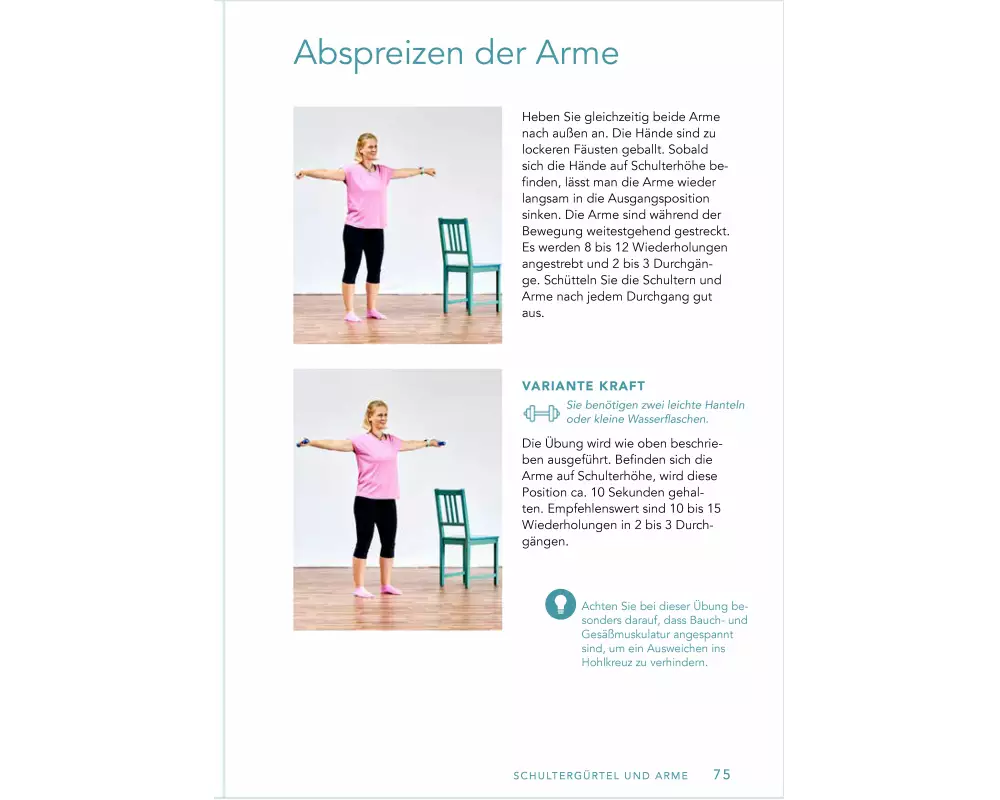 Abspreizen der Arme

Heben Sie gleichzeitig beide Arme nach außen an. Die Hände sind zu lockeren Fäusten geballt. Sobald sich die Hände auf Schulterhöhe befinden, lässt man die Arme wieder langsam in die Ausgangsposition sinken. Die Arme sind während der Bewegung weitestgehend gestreckt. Es werden 8 bis 12 Wiederholungen angestrebt und 2 bis 3 Durchgänge. Schütteln Sie die Schultern und Arme nach jedem Durchgang gut aus.

VARIANTE KRAFT

Sie benötigen zwei leichte Hanteln oder kleine Wasserflaschen.

Die Übung wird wie oben beschrieben ausgeführt. Befinden sich die Arme auf Schulterhöhe, wird diese Position ca. 10 Sekunden gehalten. Empfehlenswert sind 10 bis 15 Wiederholungen in 2 bis 3 Durchgängen.

Achten Sie bei dieser Übung besonders darauf, dass Bauch- und Gesäßmuskulatur angespannt sind, um ein Ausweichen ins Hohlkreuz zu verhindern.

SCHULTERGÜRTEL UND ARME 75